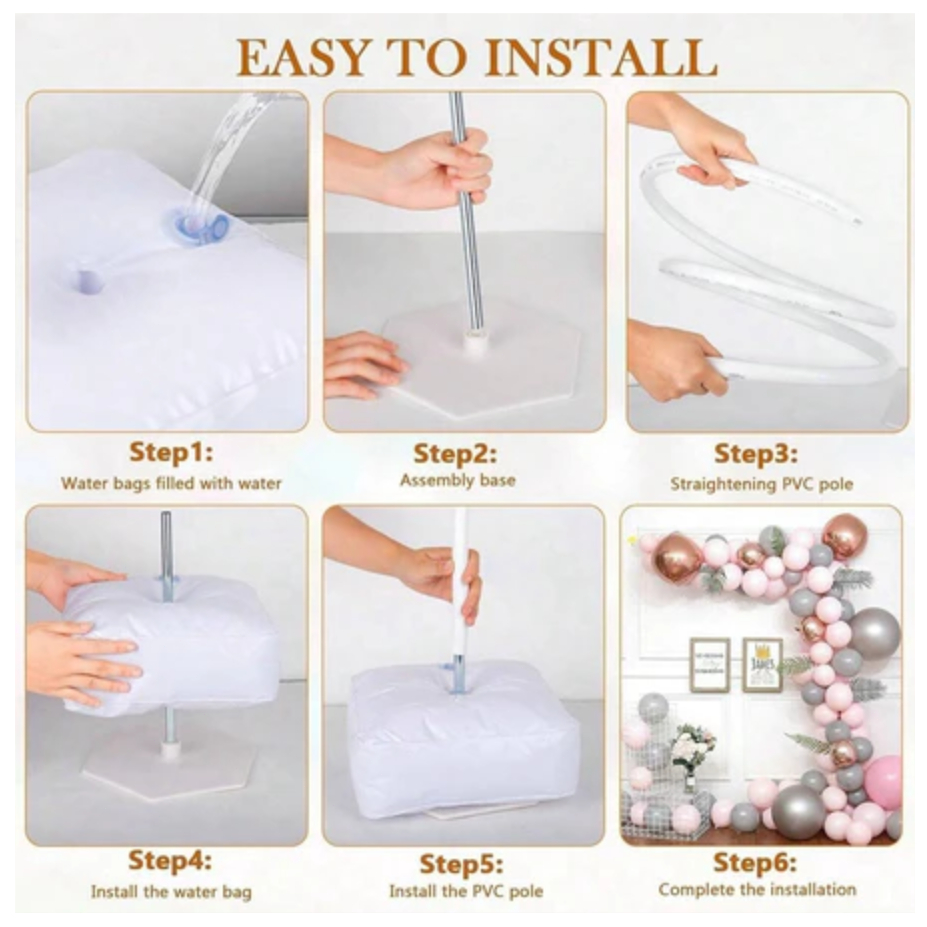 EASY TO INSTALL

Step1:
Water bags filled with water

Step2:
Assembly base

Step3:
Straightening PVC pole

Step4:
Install the water bag

Step5:
Install the PVC pole

Step6:
Complete the installation