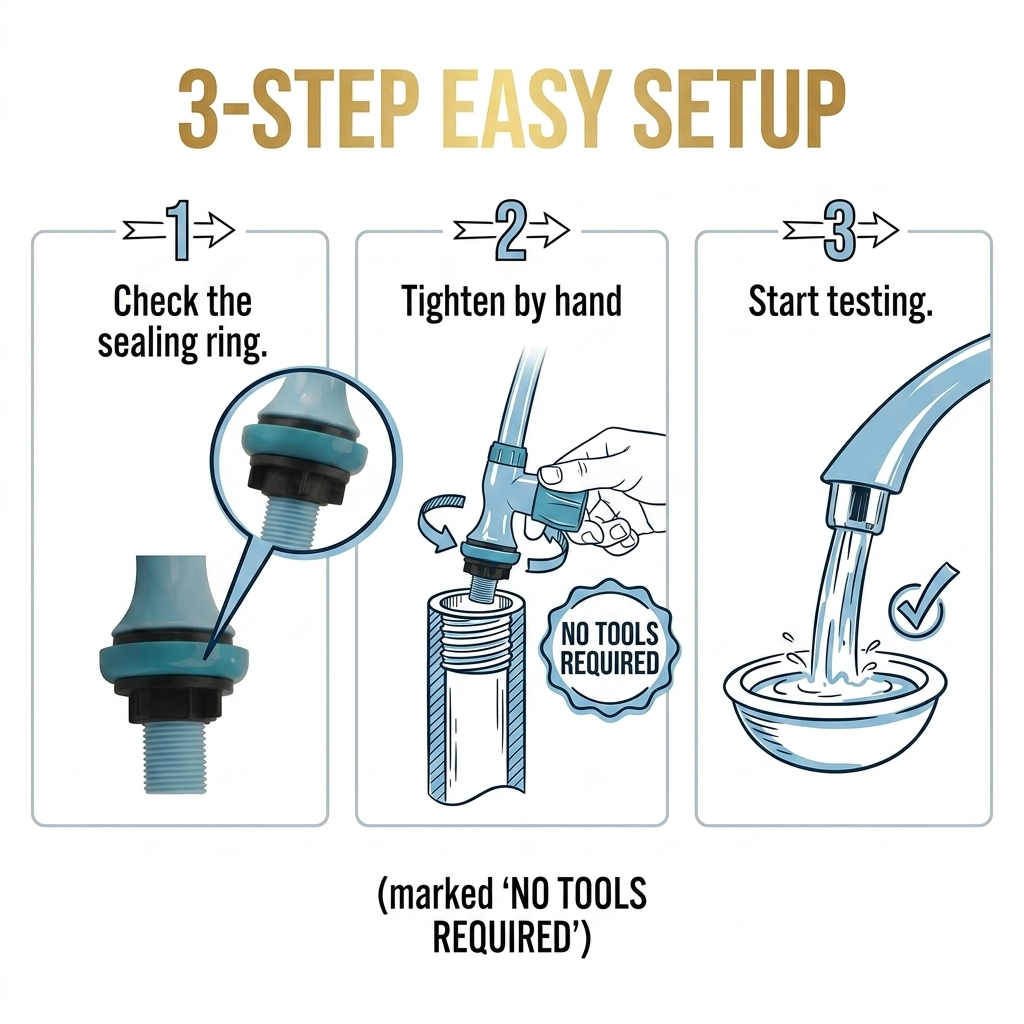 3-STEP EASY SETUP

1

Check the sealing ring.

2

Tighten by hand

NO TOOLS REQUIRED

3

Start testing.

(marked 'NO TOOLS REQUIRED')