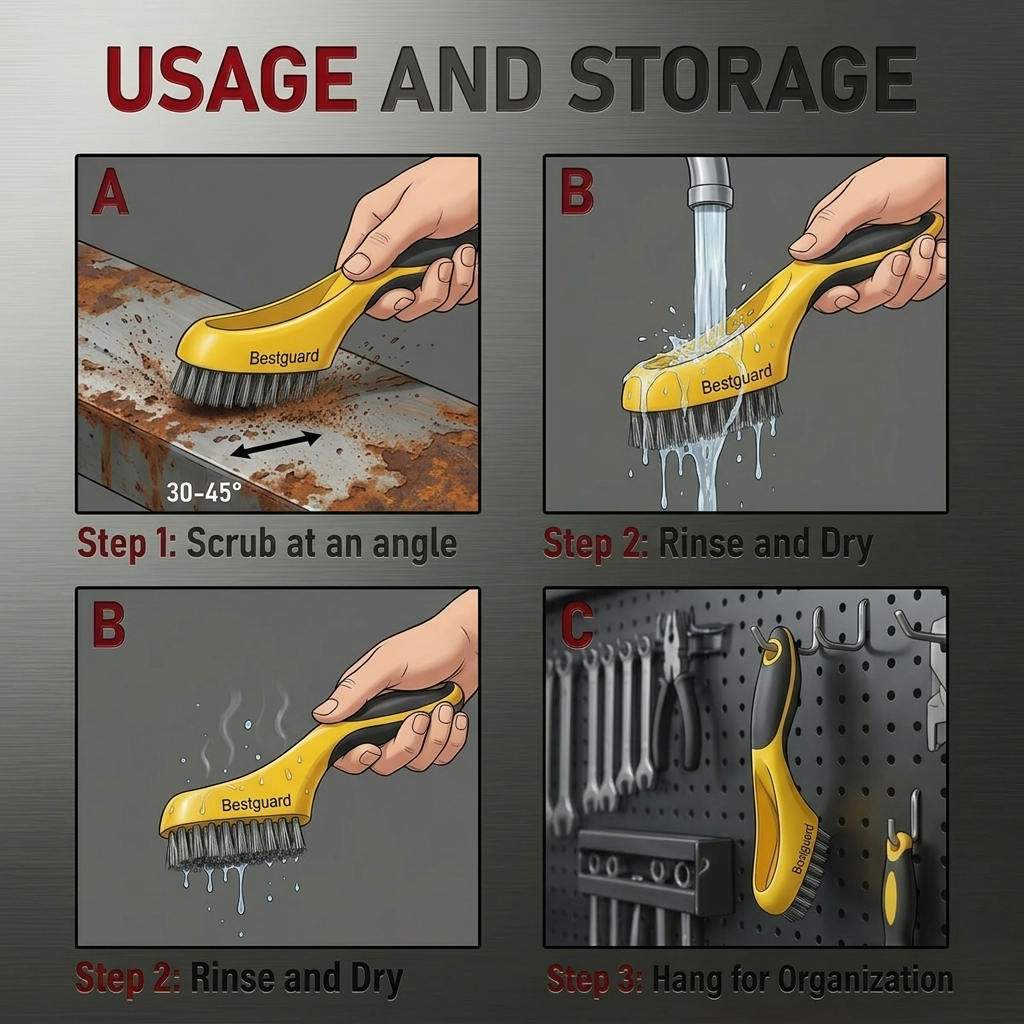 USAGE AND STORAGE

A

Bestguard

30-45°

Step 1: Scrub at an angle

B

Bestguard

Step 2: Rinse and Dry

B

Bestguard

Step 2: Rinse and Dry

C

Bestguard

Step 3: Hang for Organization