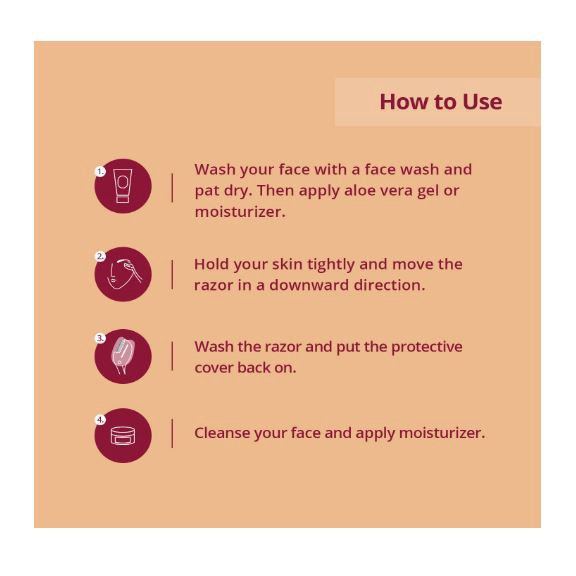 How to Use

1. Wash your face with a face wash and pat dry. Then apply aloe vera gel or moisturizer.

2. Hold your skin tightly and move the razor in a downward direction.

3. Wash the razor and put the protective cover back on.

4. Cleanse your face and apply moisturizer.