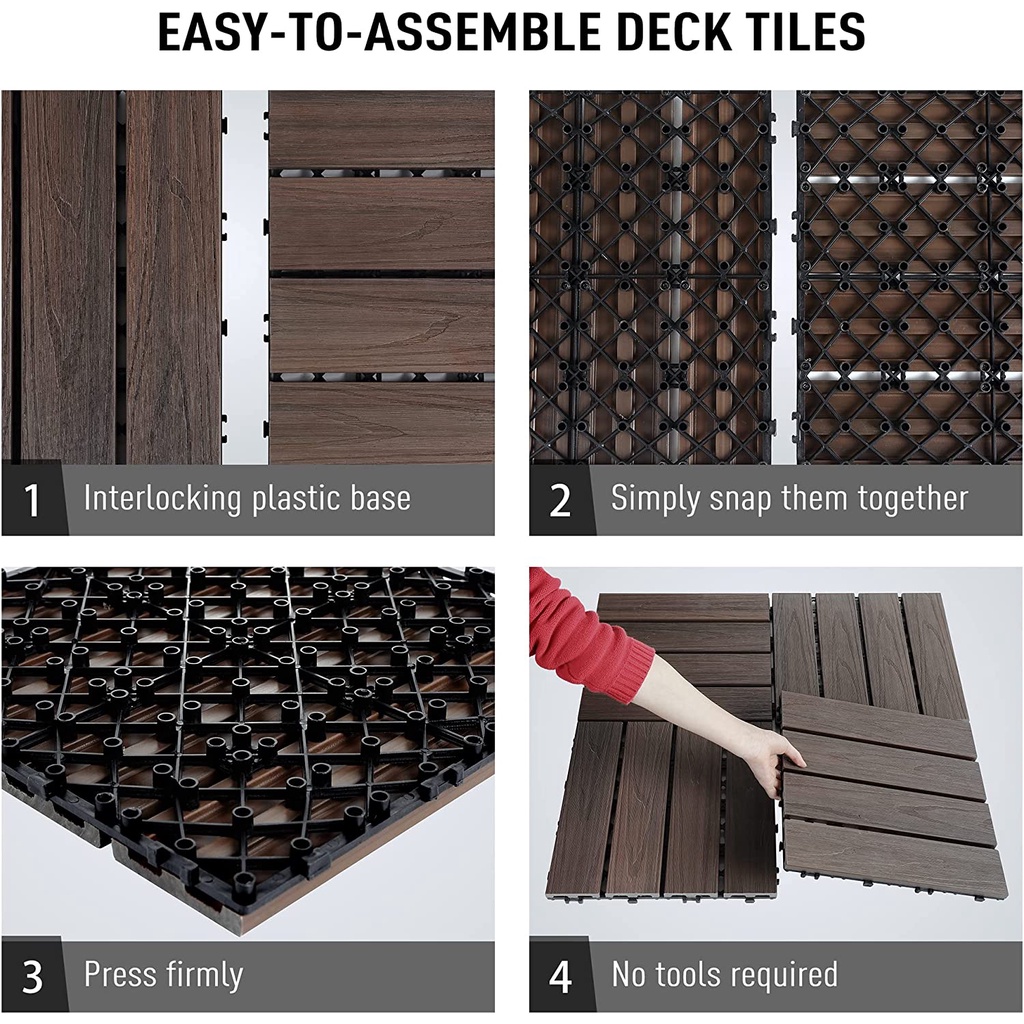 EASY-TO-ASSEMBLE DECK TILES

1 Interlocking plastic base

2 Simply snap them together

3 Press firmly

4 No tools required