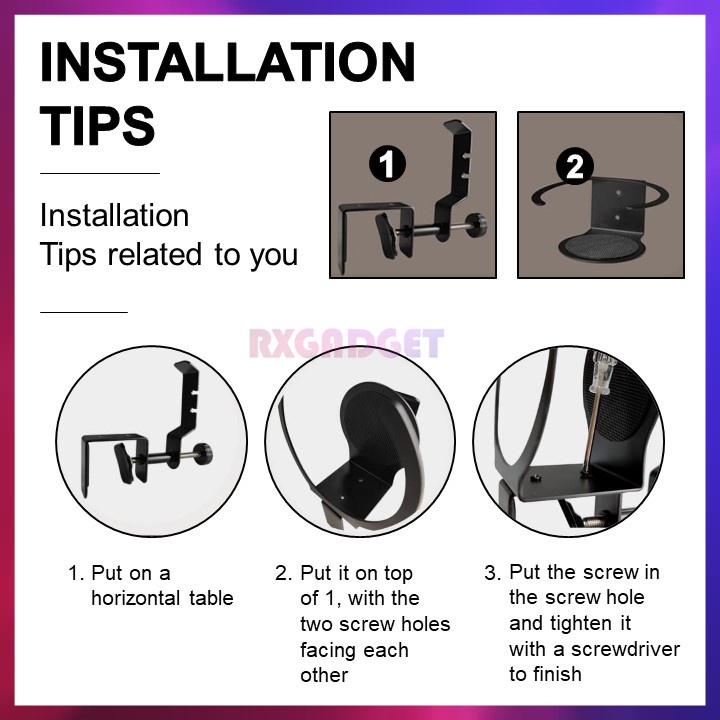 INSTALLATION TIPS

Installation
Tips related to you

1

2

RXGADGET

1. Put on a horizontal table

2. Put it on top of 1, with the two screw holes facing each other

3. Put the screw in the screw hole and tighten it with a screwdriver to finish