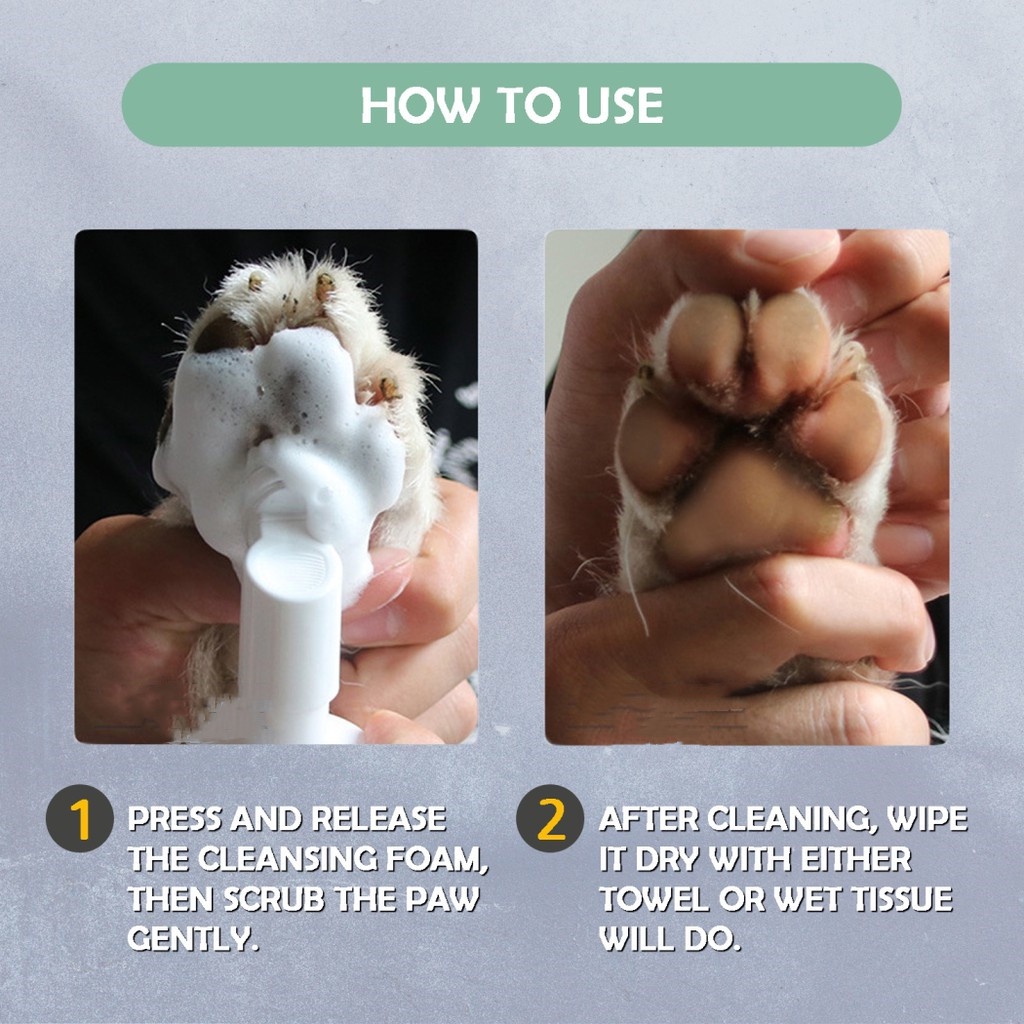 HOW TO USE

1 PRESS AND RELEASE THE CLEANSING FOAM, THEN SCRUB THE PAW GENTLY.

2 AFTER CLEANING, WIPE IT DRY WITH EITHER TOWEL OR WET TISSUE WILL DO.