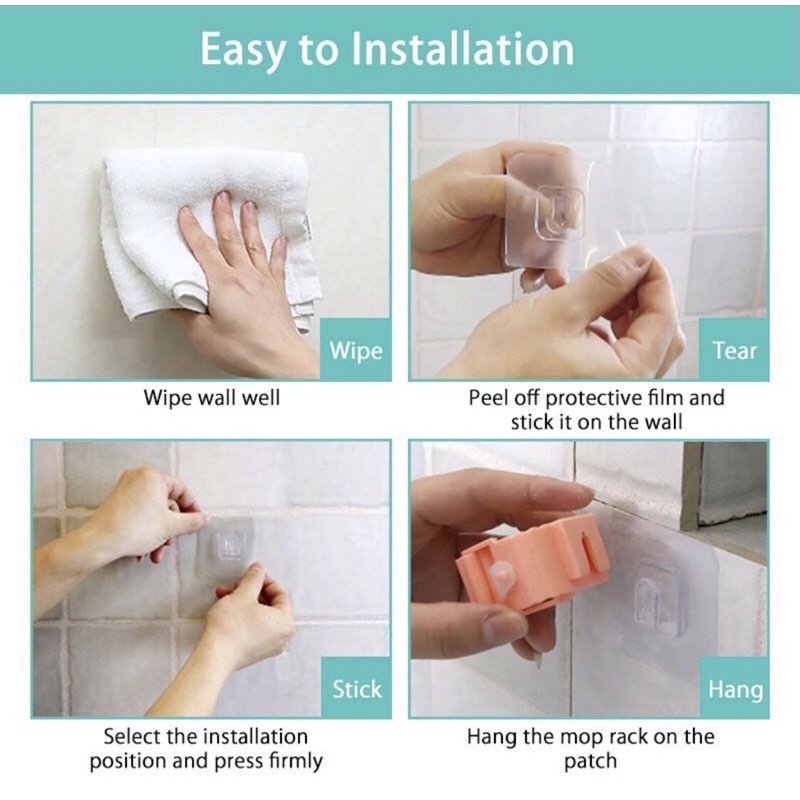 Easy to Installation

Wipe

Wipe wall well

Tear

Peel off protective film and stick it on the wall

Stick

Select the installation position and press firmly

Hang

Hang the mop rack on the patch