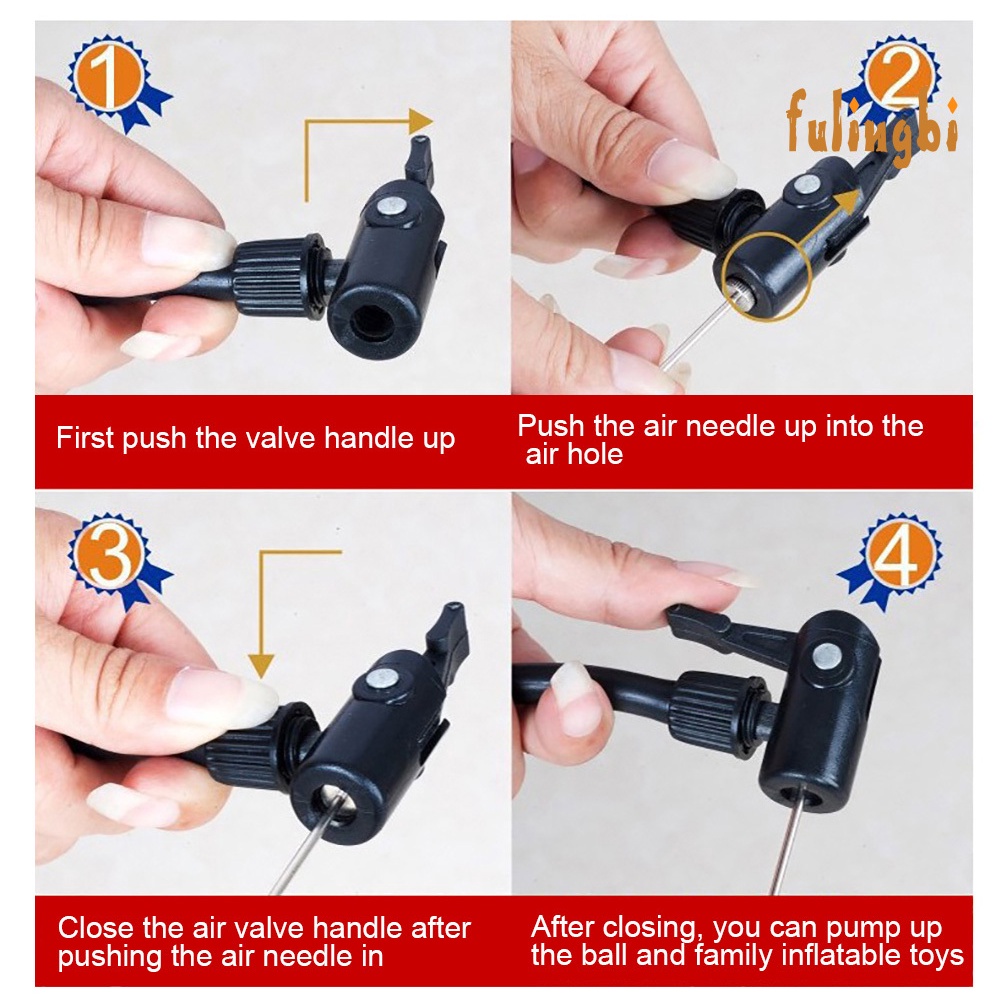 1

First push the valve handle up

2

fulingbi

Push the air needle up into the air hole

3

Close the air valve handle after pushing the air needle in

4

After closing, you can pump up the ball and family inflatable toys