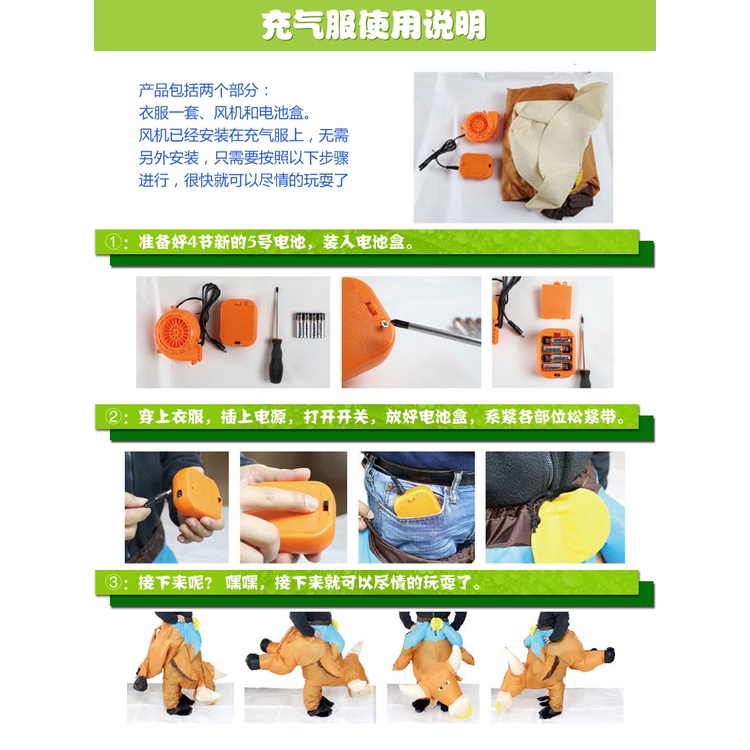 充气服使用说明

产品包括两个部分：
衣服一套、风机和电池盒。
风机已经安装在充气服上，无需另外安装，只需要按照以下步骤进行，很快就可以尽情的玩耍了

①：准备好4节新的5号电池，装入电池盒。

②：穿上衣服，插上电源，打开开关，放好电池盒，系紧各部位松紧带。

③：接下来呢？嘿嘿，接下来就可以尽情的玩耍了。