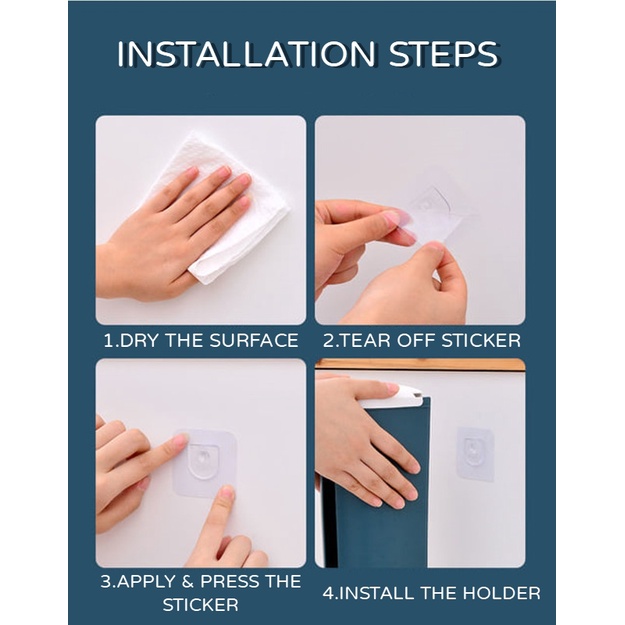 INSTALLATION STEPS

1.DRY THE SURFACE

2.TEAR OFF STICKER

3.APPLY & PRESS THE STICKER

4.INSTALL THE HOLDER