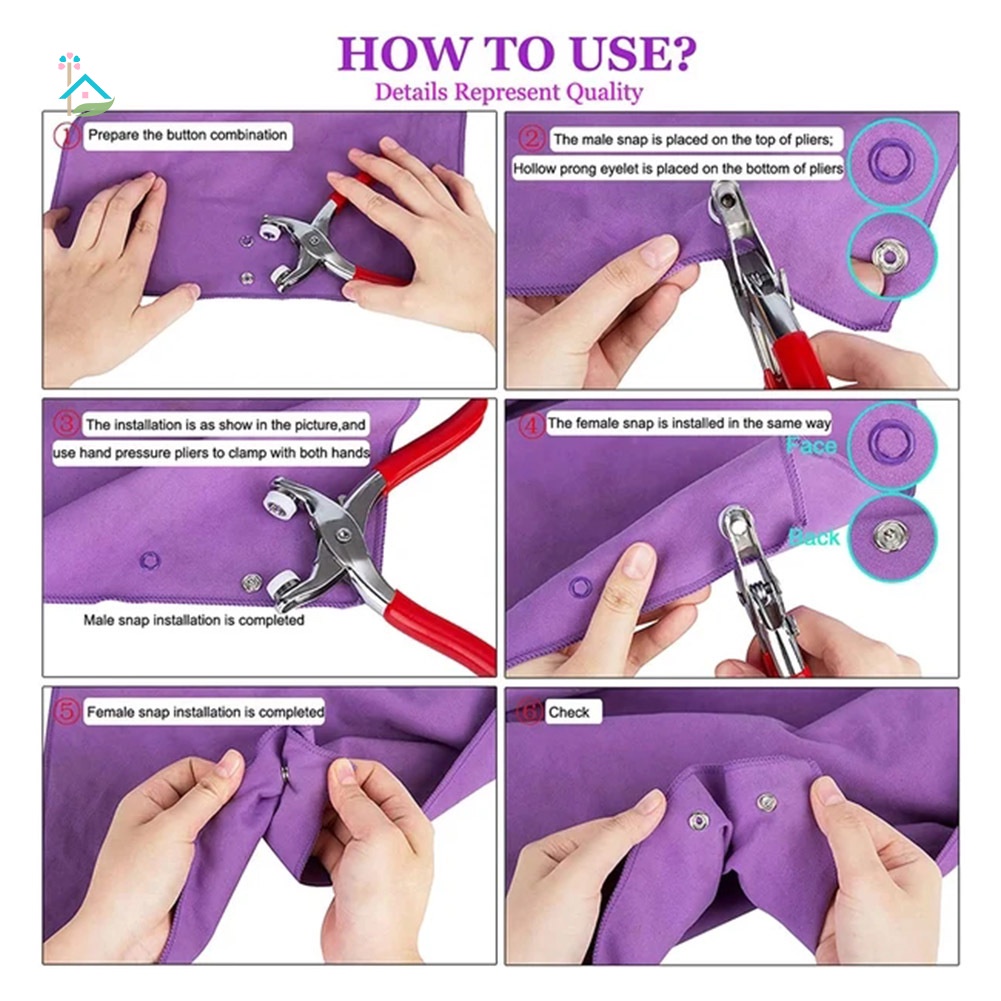 HOW TO USE?
Details Represent Quality

① Prepare the button combination

② The male snap is placed on the top of pliers;
Hollow prong eyelet is placed on the bottom of pliers

③ The installation is as show in the picture,and use hand pressure pliers to clamp with both hands

Male snap installation is completed

④ The female snap is installed in the same way

Face

Back

⑤ Female snap installation is completed

⑥ Check