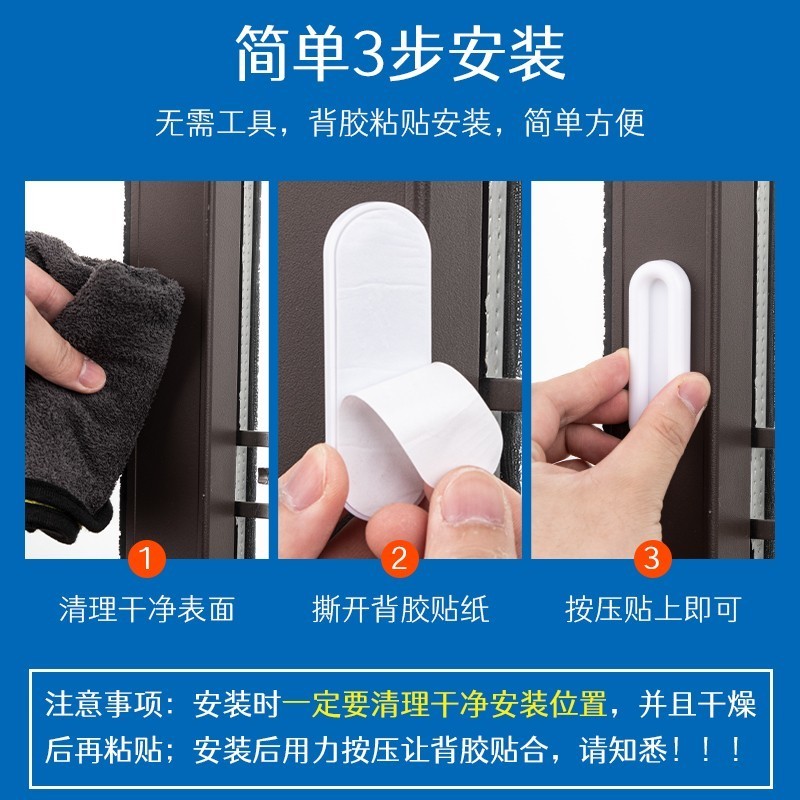 简单3步安装

无需工具，背胶粘贴安装，简单方便

1
清理干净表面

2
撕开背胶贴纸

3
按压贴上即可

注意事项：安装时一定要清理干净安装位置，并且干燥后再粘贴；安装后用力按压让背胶贴合，请知悉！！！