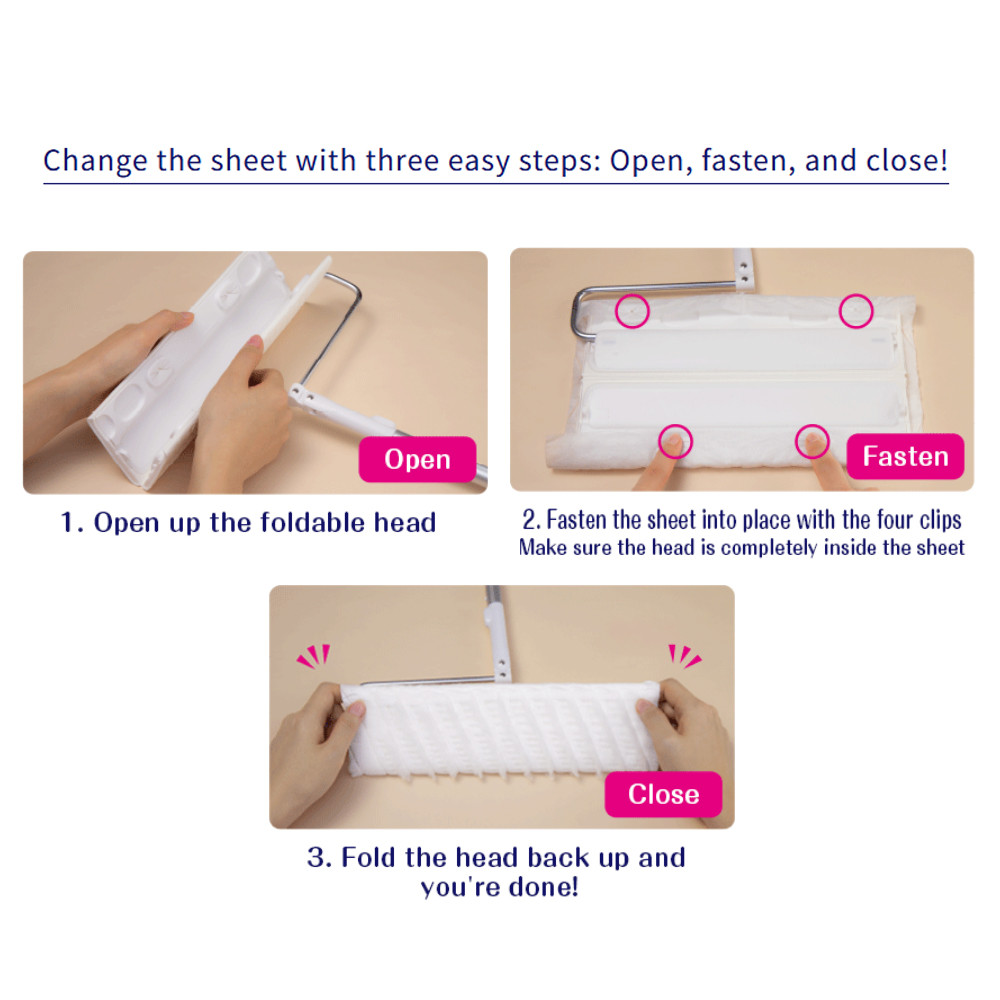 Change the sheet with three easy steps: Open, fasten, and close!

Open

1. Open up the foldable head

Fasten

2. Fasten the sheet into place with the four clips
Make sure the head is completely inside the sheet

Close

3. Fold the head back up and you're done!