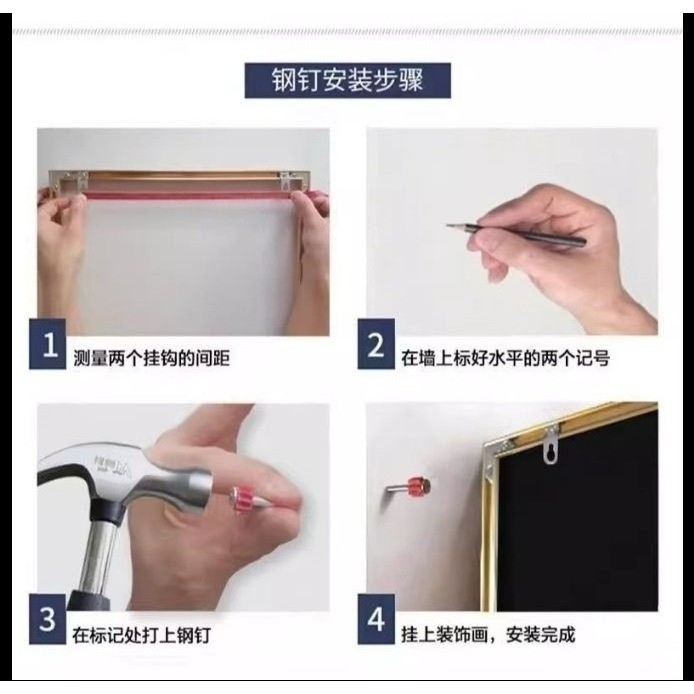 钢钉安装步骤

1 测量两个挂钩的间距

2 在墙上标好水平的两个记号

3 在标记处打上钢钉

4 挂上装饰画，安装完成