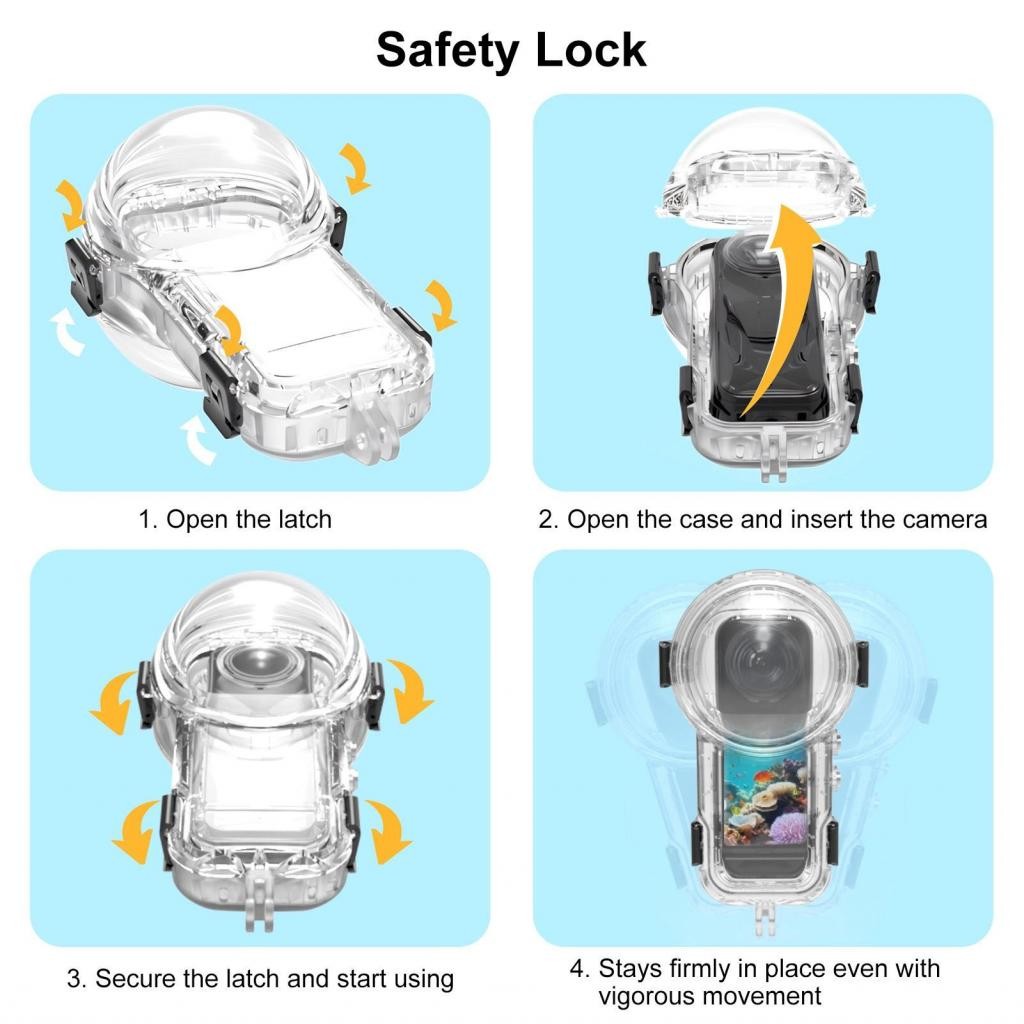 Safety Lock

1. Open the latch

2. Open the case and insert the camera

3. Secure the latch and start using

4. Stays firmly in place even with vigorous movement