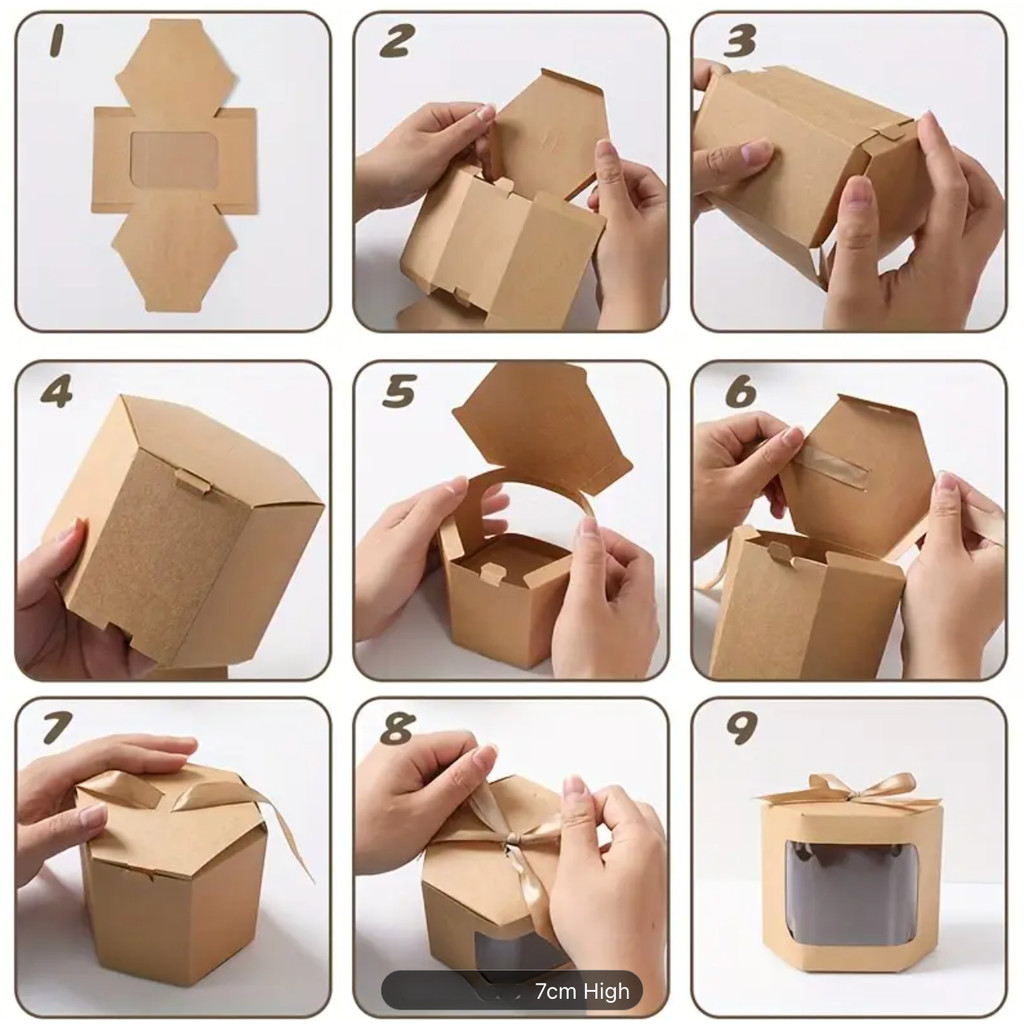 1

2

3

4

5

6

7

8

9

7cm High