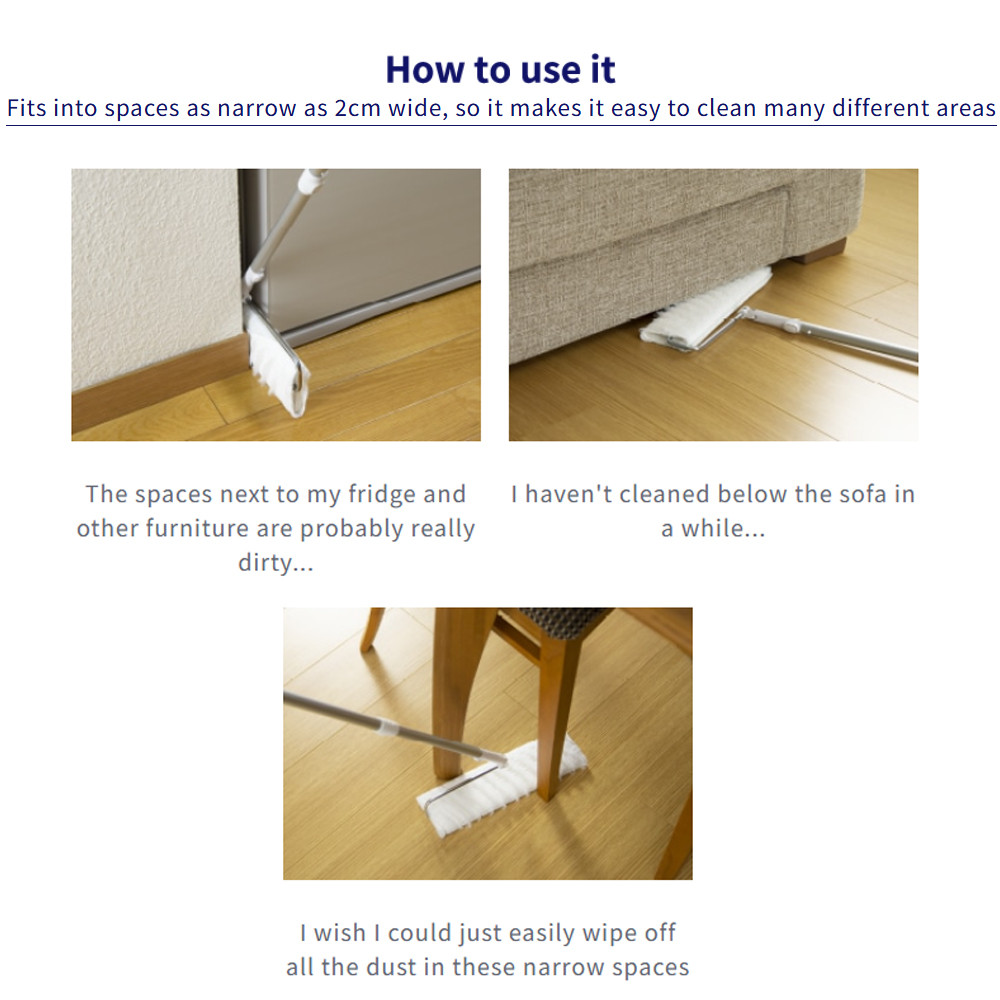 How to use it
Fits into spaces as narrow as 2cm wide, so it makes it easy to clean many different areas

The spaces next to my fridge and other furniture are probably really dirty...

I haven't cleaned below the sofa in a while...

I wish I could just easily wipe off all the dust in these narrow spaces