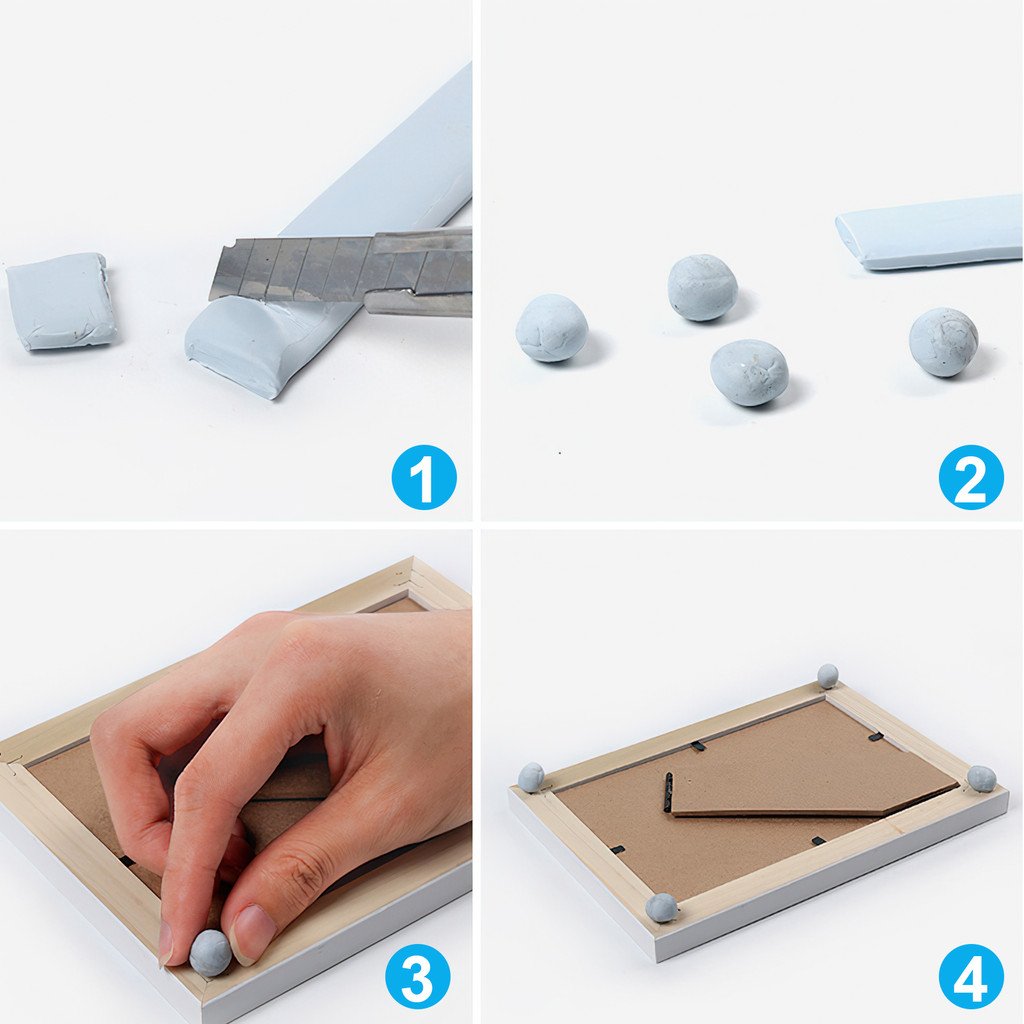 1
2
3
4