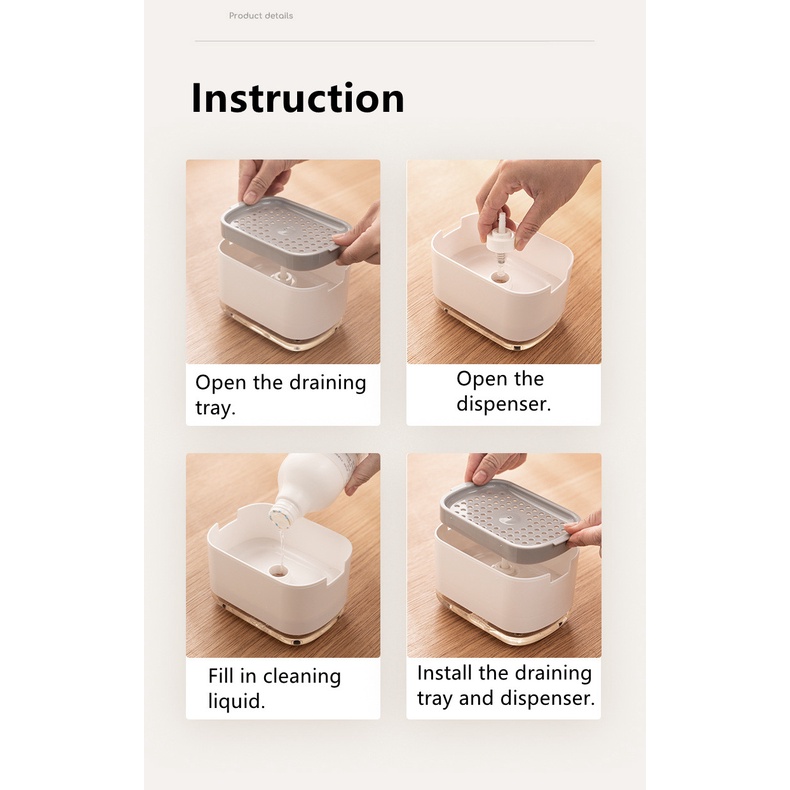 Product details

Instruction

Open the draining tray.

Open the dispenser.

Fill in cleaning liquid.

Install the draining tray and dispenser.