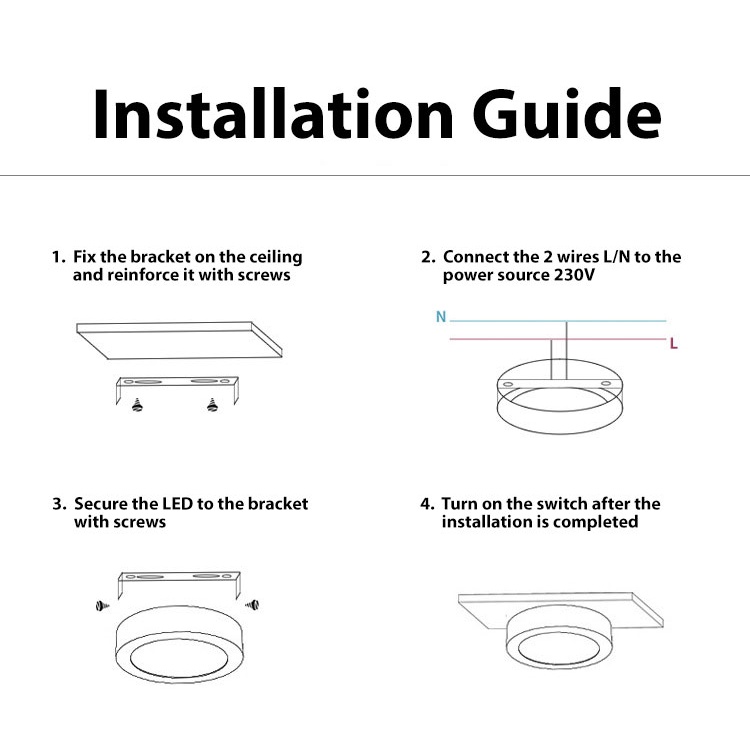 Installation Guide

1. Fix the bracket on the ceiling and reinforce it with screws

2. Connect the 2 wires L/N to the power source 230V

N

L

3. Secure the LED to the bracket with screws

4. Turn on the switch after the installation is completed