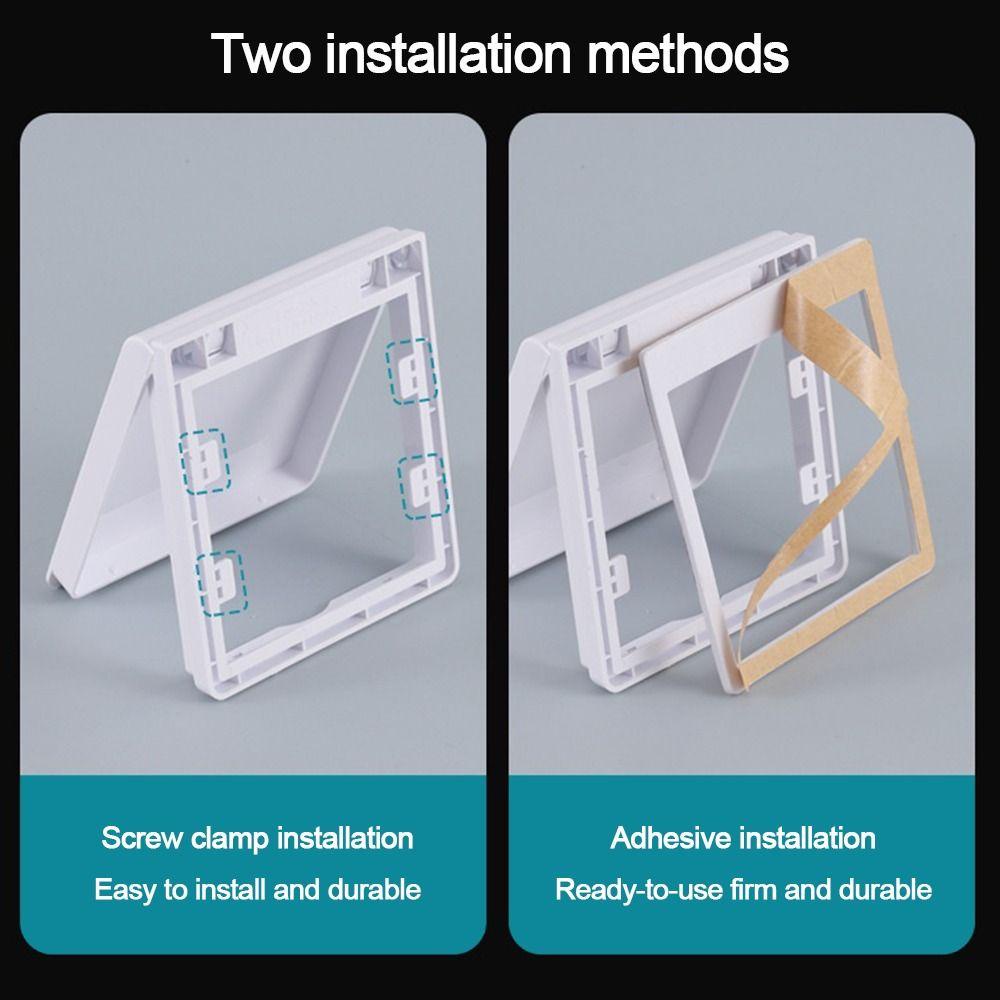 Two installation methods

Screw clamp installation

Easy to install and durable

Adhesive installation

Ready-to-use firm and durable