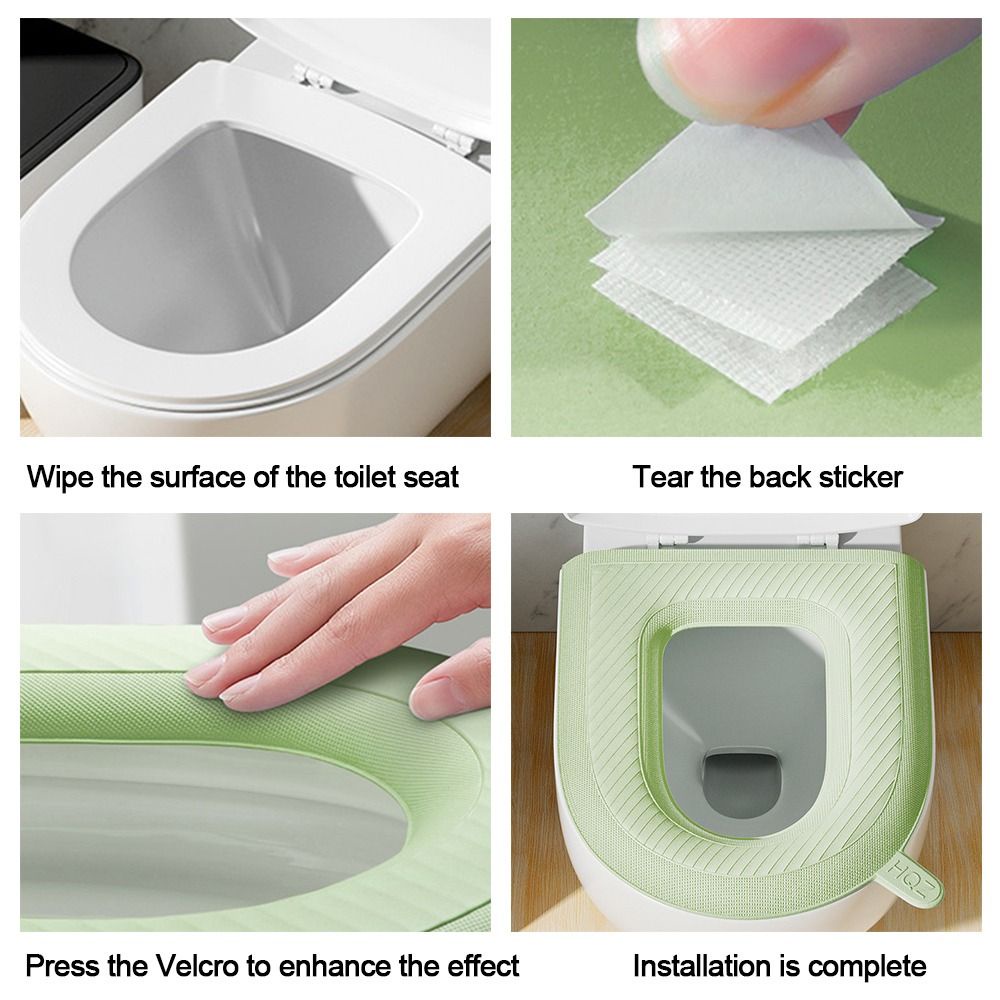 Wipe the surface of the toilet seat

Tear the back sticker

Press the Velcro to enhance the effect

HQ

Installation is complete