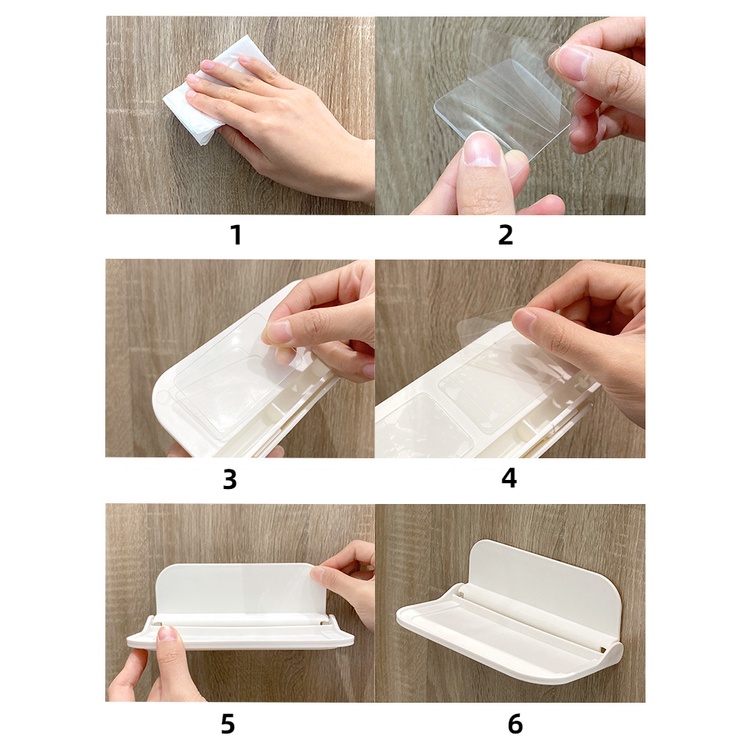 1

2

3

4

5

6