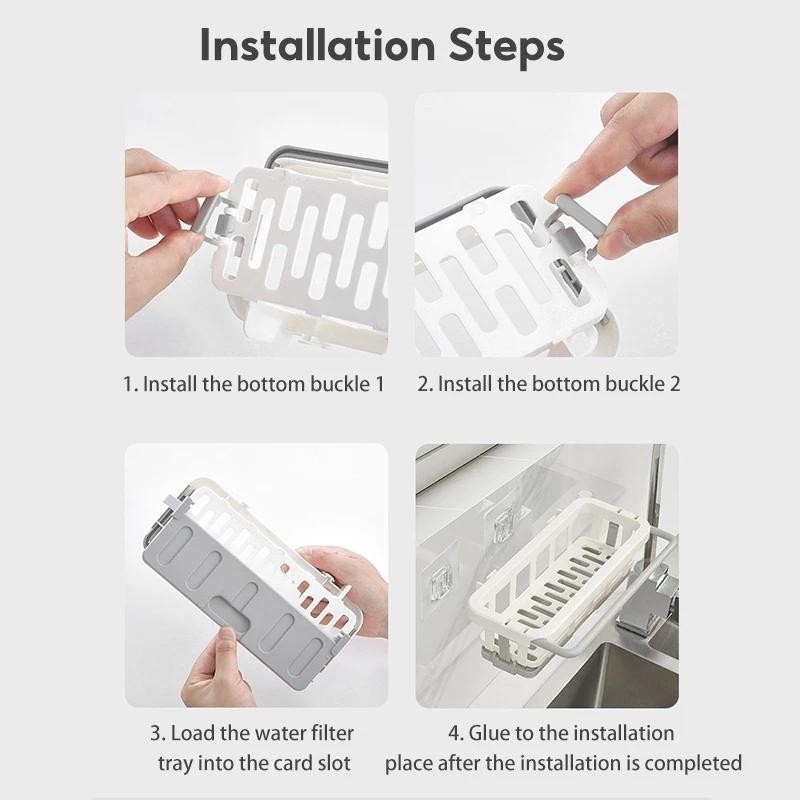 Installation Steps

1. Install the bottom buckle 1

2. Install the bottom buckle 2

3. Load the water filter tray into the card slot

4. Glue to the installation place after the installation is completed