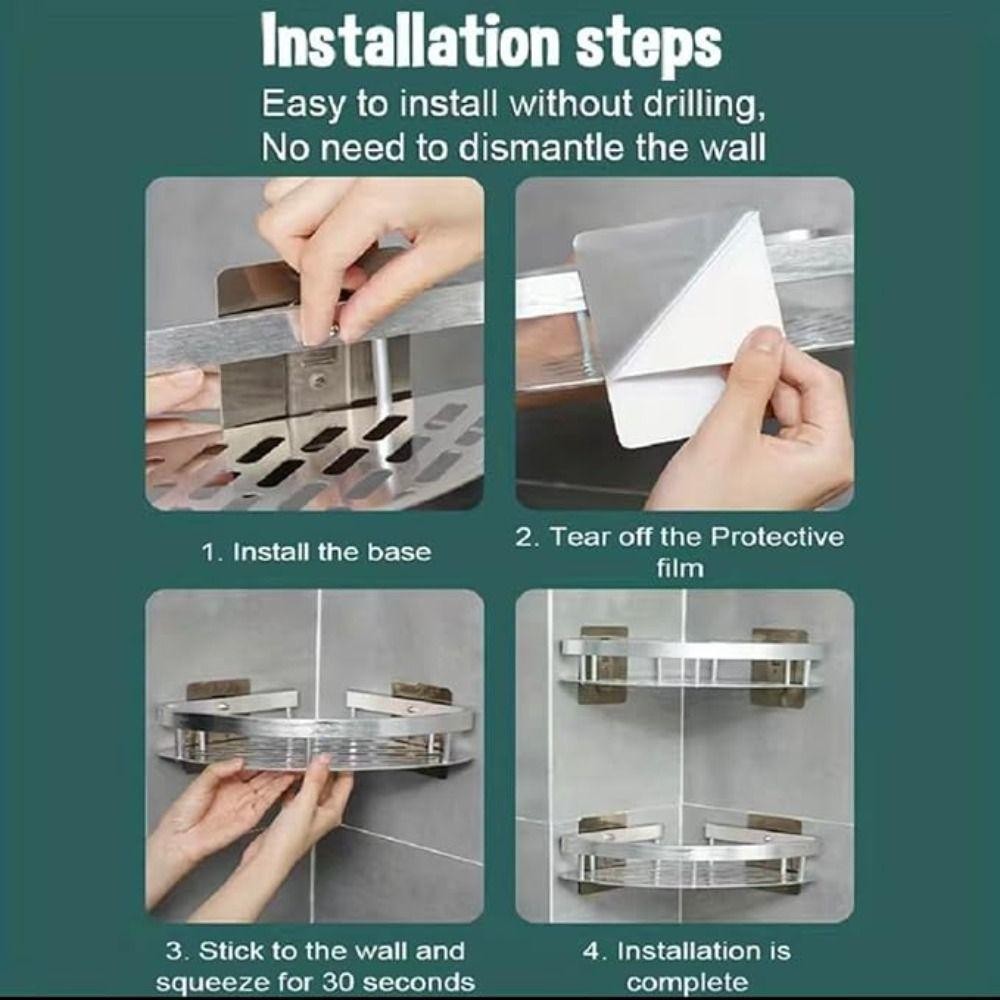 Installation steps

Easy to install without drilling,
No need to dismantle the wall

1. Install the base

2. Tear off the Protective film

3. Stick to the wall and squeeze for 30 seconds

4. Installation is complete