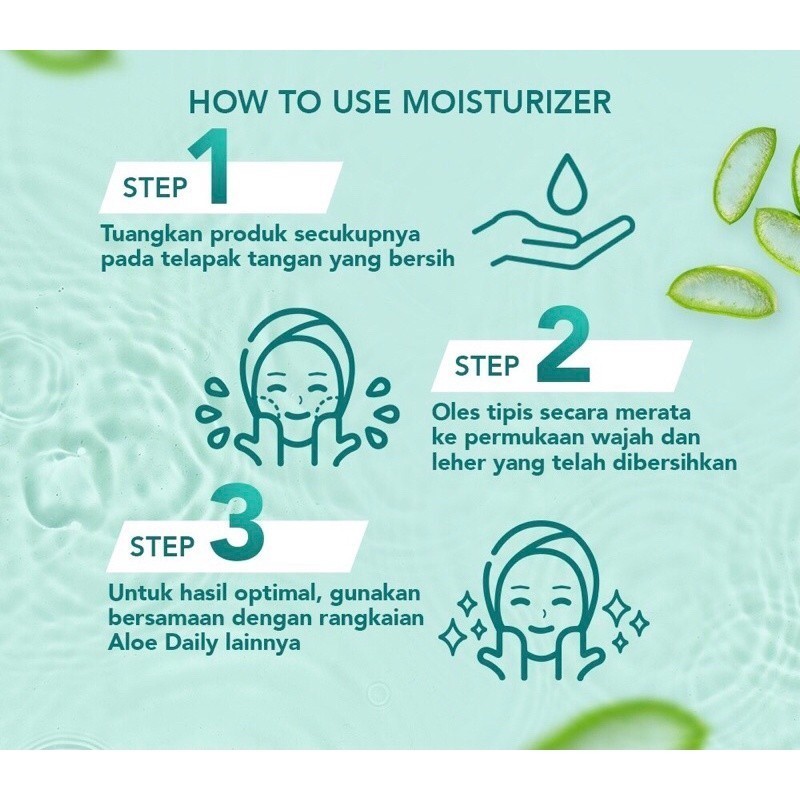 HOW TO USE MOISTURIZER

STEP 1

Tuangkan produk secukupnya pada telapak tangan yang bersih

STEP 2

Oles tipis secara merata ke permukaan wajah dan leher yang telah dibersihkan

STEP 3

Untuk hasil optimal, gunakan bersamaan dengan rangkaian Aloe Daily lainnya