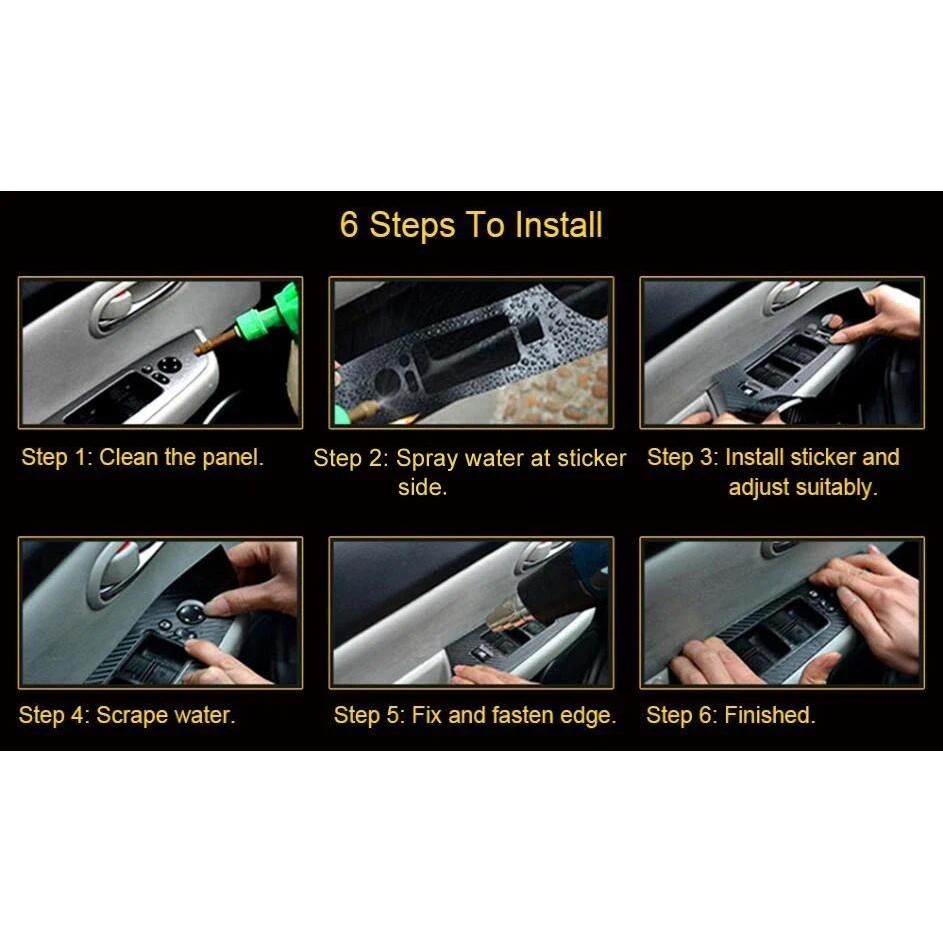 6 Steps To Install

Step 1: Clean the panel.

Step 2: Spray water at sticker side.

Step 3: Install sticker and adjust suitably.

Step 4: Scrape water.

Step 5: Fix and fasten edge.

Step 6: Finished.