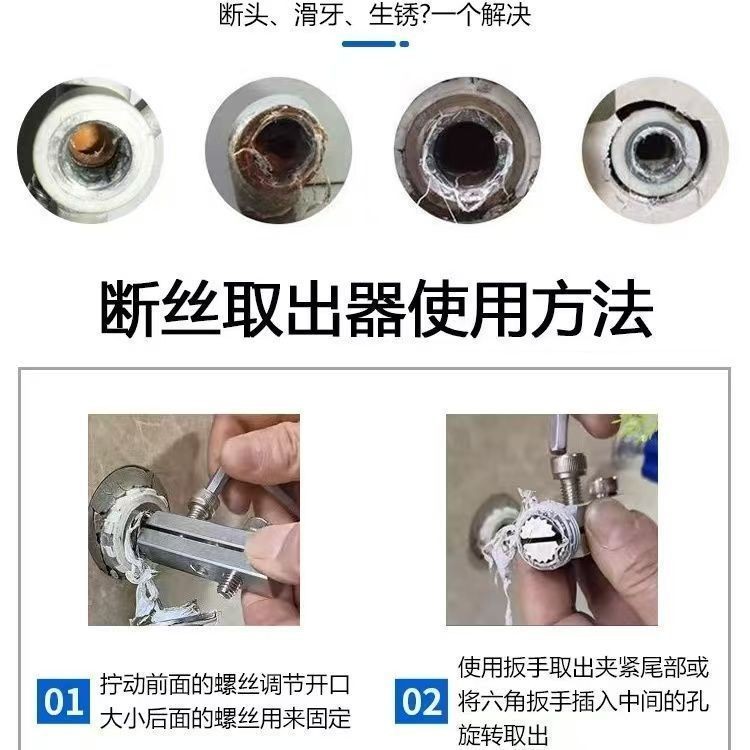 断头、滑牙、生锈?一个解决

断丝取出器使用方法

01 拧动前面的螺丝调节开口大小后面的螺丝用来固定

02 使用扳手取出夹紧尾部或将六角扳手插入中间的孔旋转取出