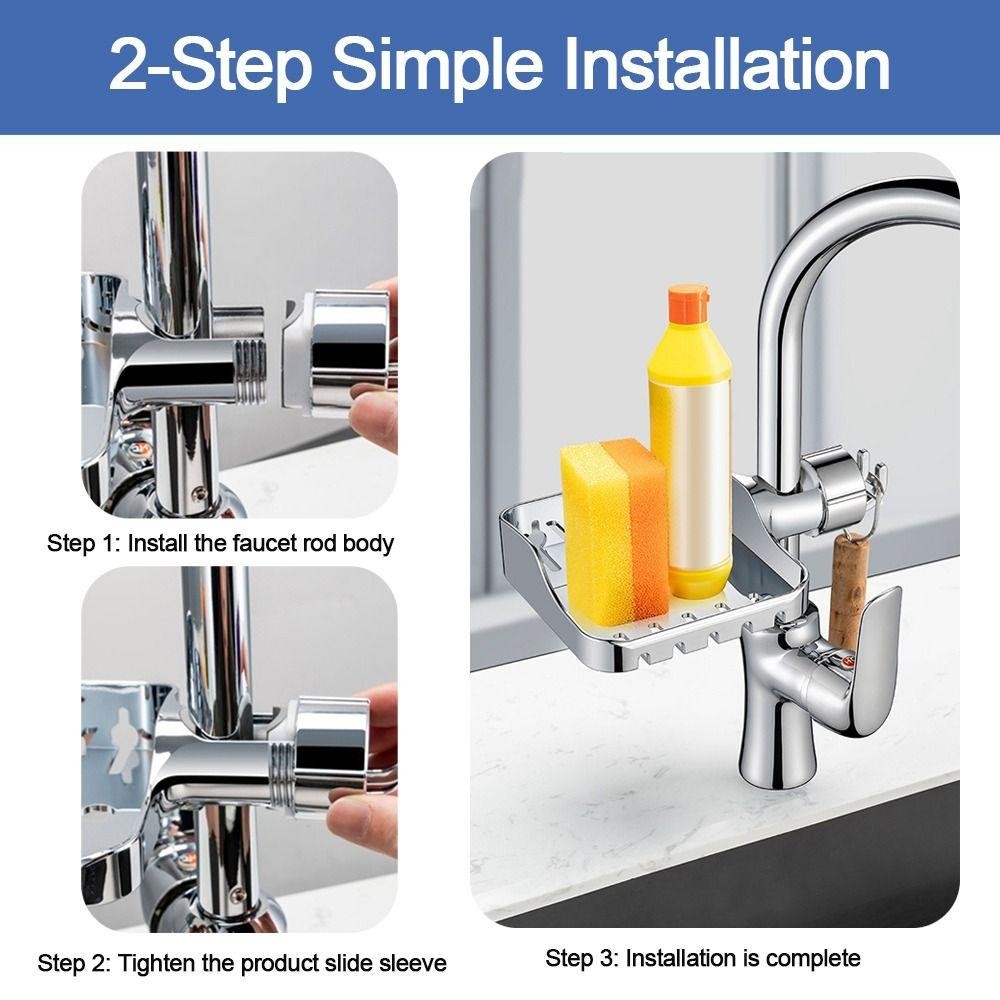 2-Step Simple Installation

Step 1: Install the faucet rod body

Step 2: Tighten the product slide sleeve

Step 3: Installation is complete