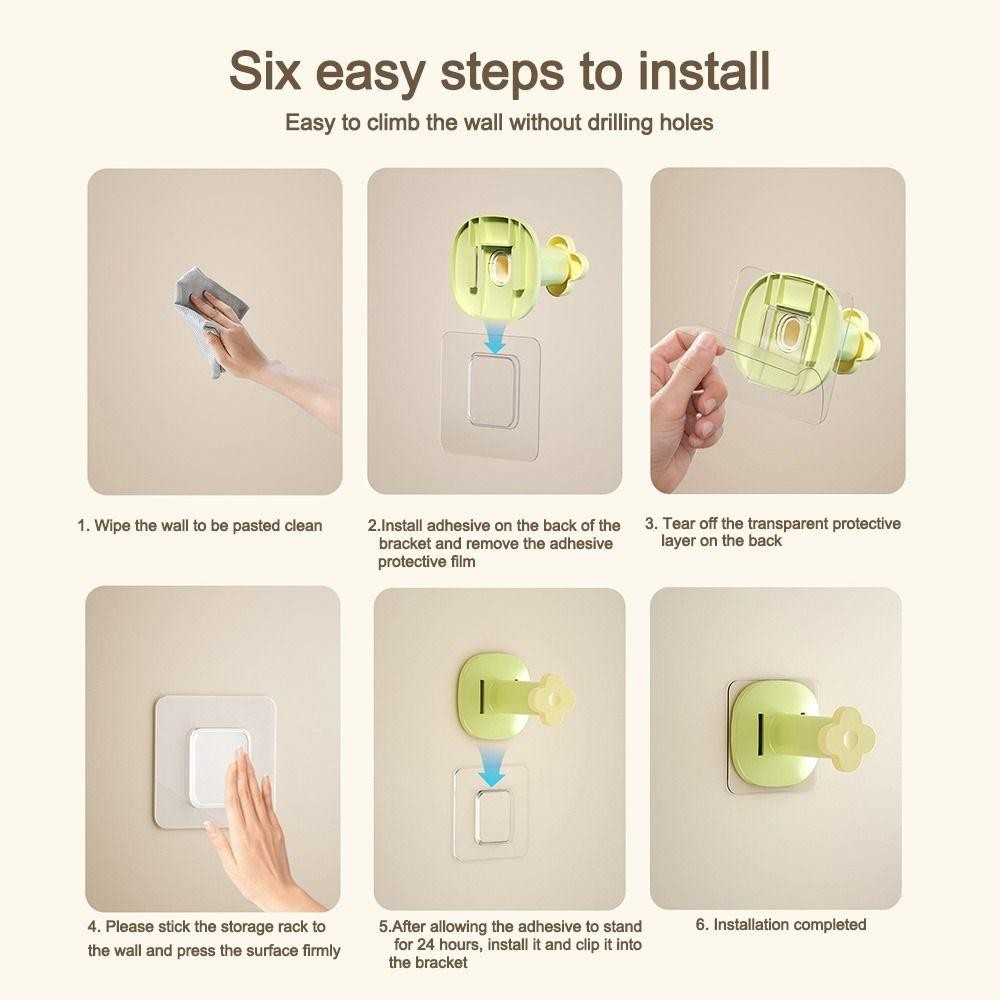 Six easy steps to install

Easy to climb the wall without drilling holes

1. Wipe the wall to be pasted clean

2.Install adhesive on the back of the bracket and remove the adhesive protective film

3. Tear off the transparent protective layer on the back

4. Please stick the storage rack to the wall and press the surface firmly

5.After allowing the adhesive to stand for 24 hours, install it and clip it into the bracket

6. Installation completed