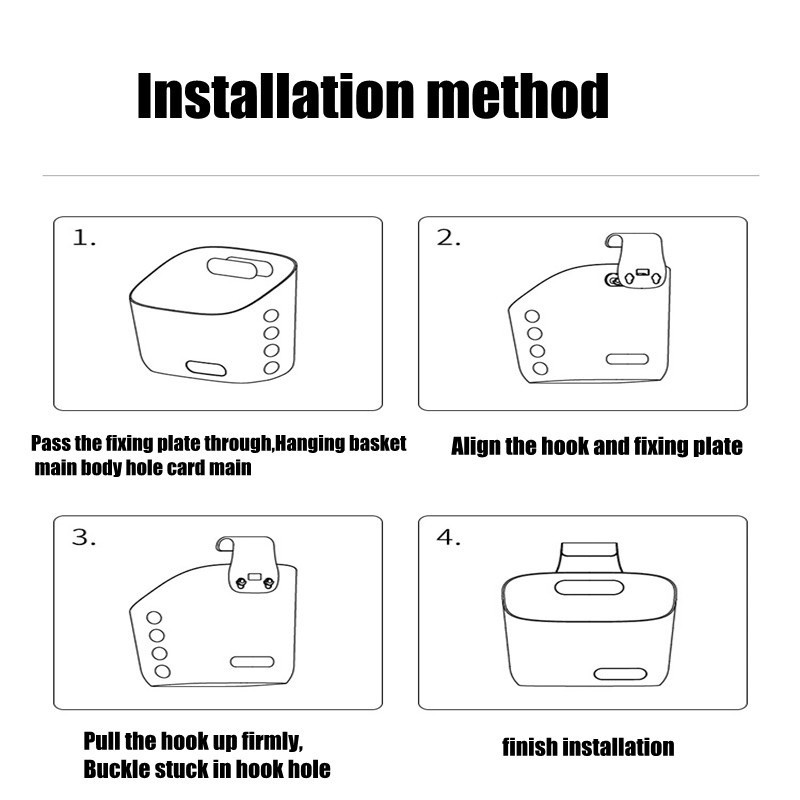 Installation method

1.

Pass the fixing plate through,Hanging basket main body hole card main

2.

Align the hook and fixing plate

3.

Pull the hook up firmly, Buckle stuck in hook hole

4.

finish installation