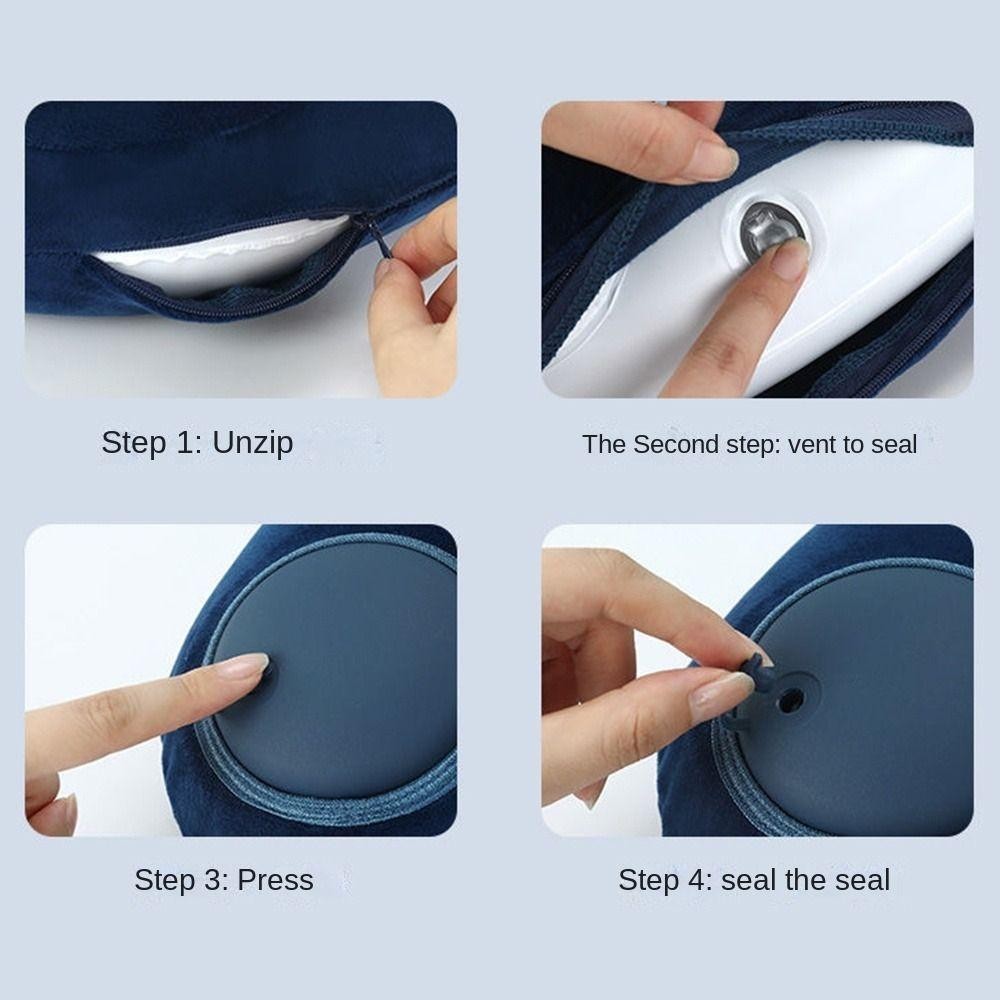 Step 1: Unzip

The Second step: vent to seal

Step 3: Press

Step 4: seal the seal