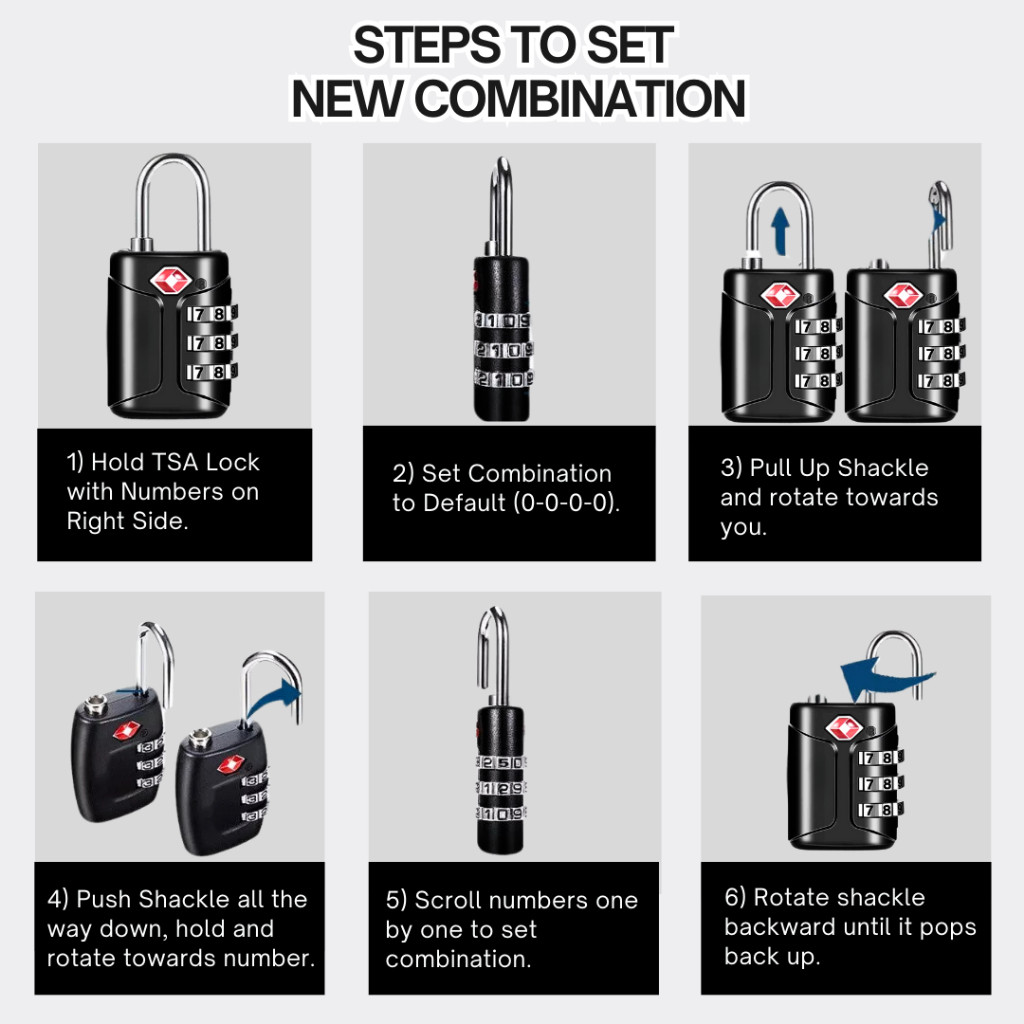 STEPS TO SET NEW COMBINATION

1) Hold TSA Lock with Numbers on Right Side.

2) Set Combination to Default (0-0-0-0).

3) Pull Up Shackle and rotate towards you.

4) Push Shackle all the way down, hold and rotate towards number.

5) Scroll numbers one by one to set combination.

6) Rotate shackle backward until it pops back up.