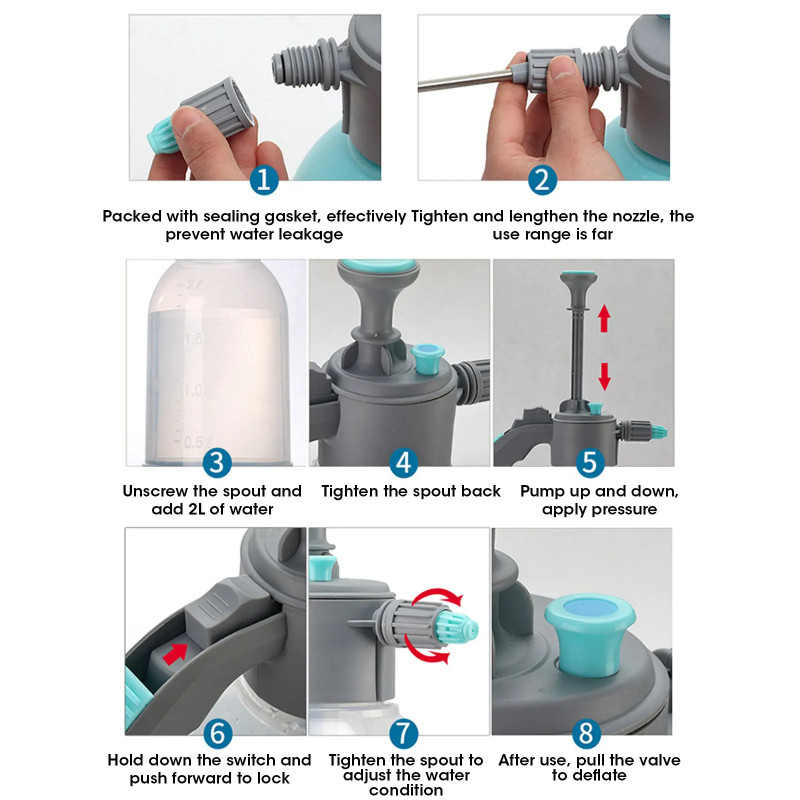 1

Packed with sealing gasket, effectively prevent water leakage

2

Tighten and lengthen the nozzle, the use range is far

2L
1.5
1.0
0.5

3

Unscrew the spout and add 2L of water

4

Tighten the spout back

5

Pump up and down, apply pressure

6

Hold down the switch and push forward to lock

7

Tighten the spout to adjust the water condition

8

After use, pull the valve to deflate