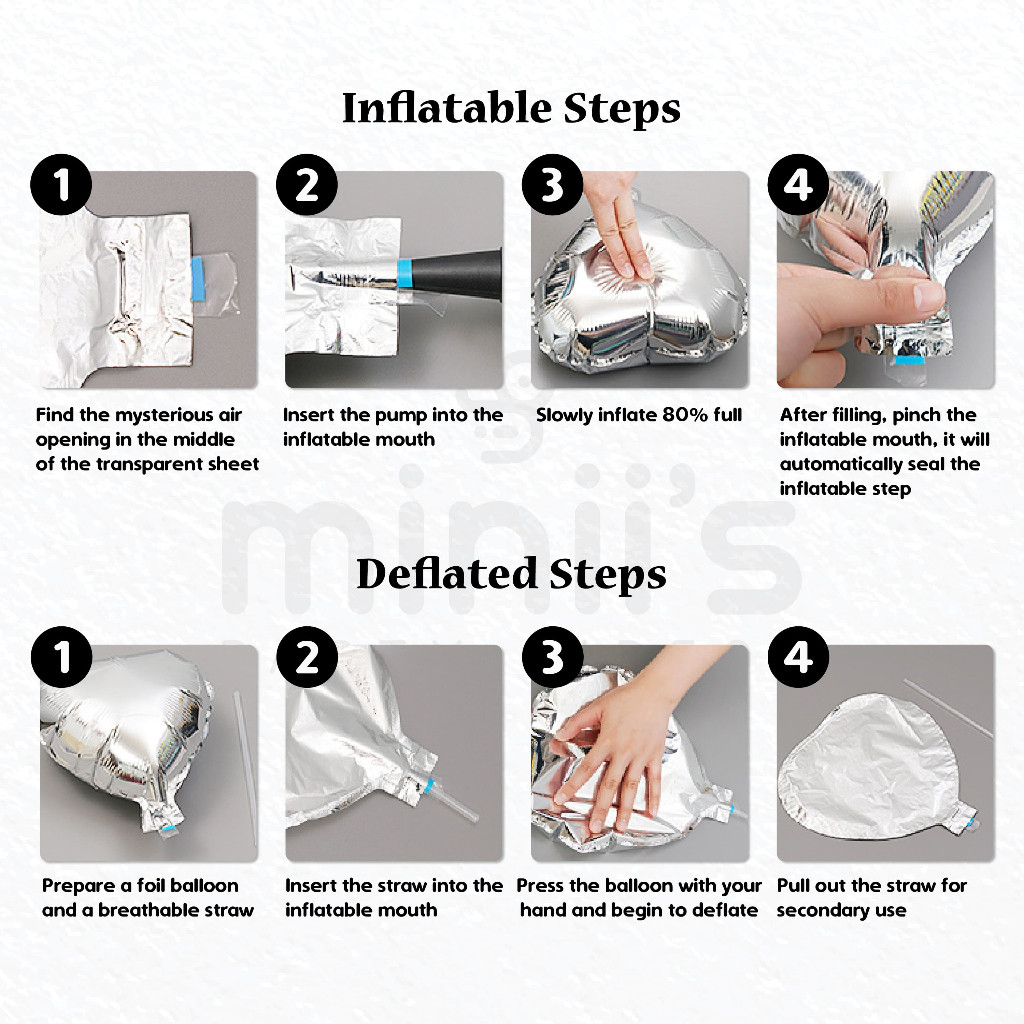 Inflatable Steps

1

Find the mysterious air opening in the middle of the transparent sheet

2

Insert the pump into the inflatable mouth

3

Slowly inflate 80% full

4

After filling, pinch the inflatable mouth, it will automatically seal the inflatable step

minii's

Deflated Steps

1

Prepare a foil balloon and a breathable straw

2

Insert the straw into the inflatable mouth

3

Press the balloon with your hand and begin to deflate

4

Pull out the straw for secondary use