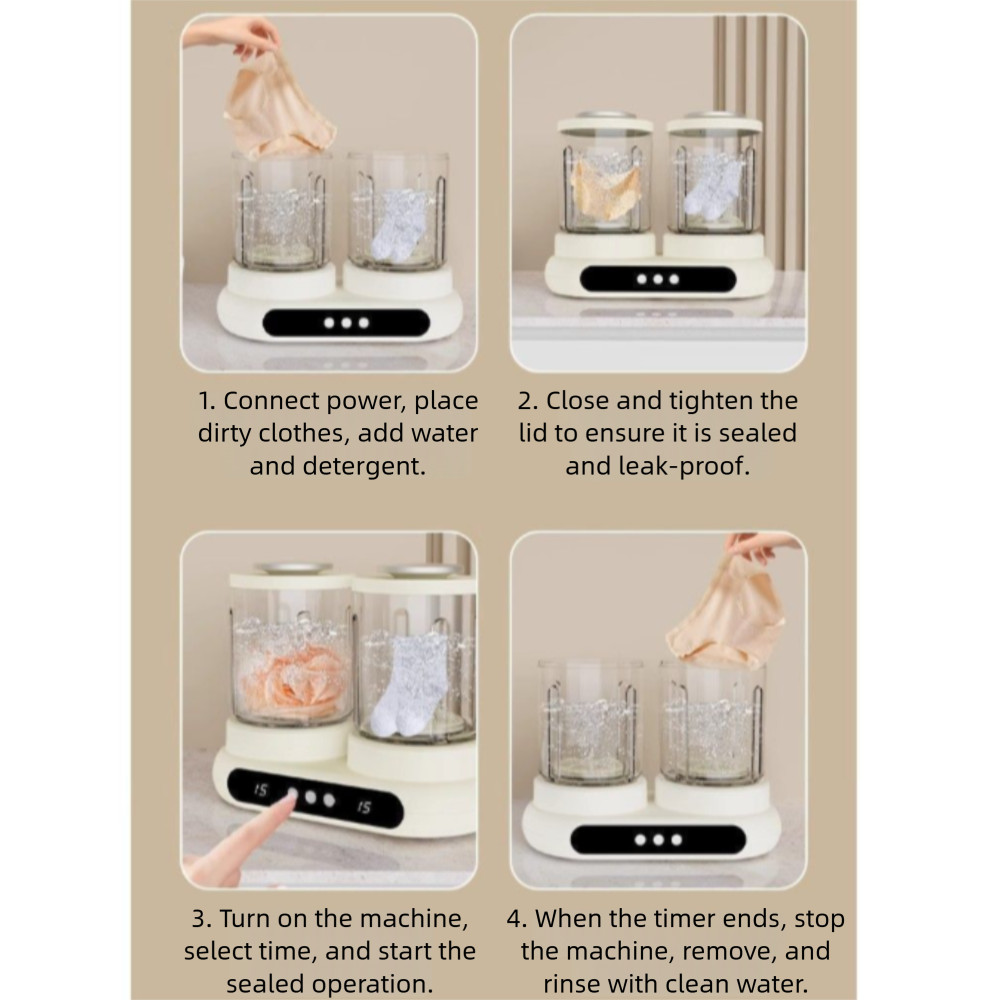 1. Connect power, place dirty clothes, add water and detergent.

2. Close and tighten the lid to ensure it is sealed and leak-proof.

15

15

3. Turn on the machine, select time, and start the sealed operation.

4. When the timer ends, stop the machine, remove, and rinse with clean water.