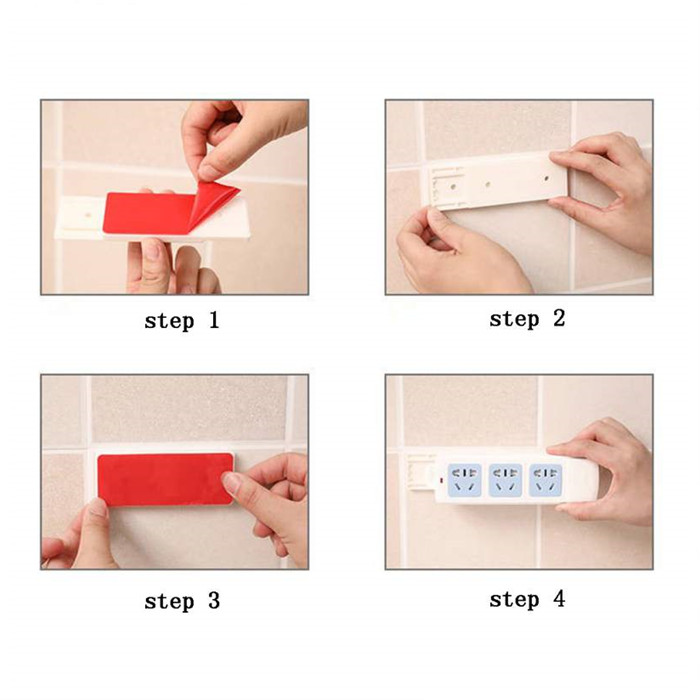 step 1

step 2

step 3

step 4