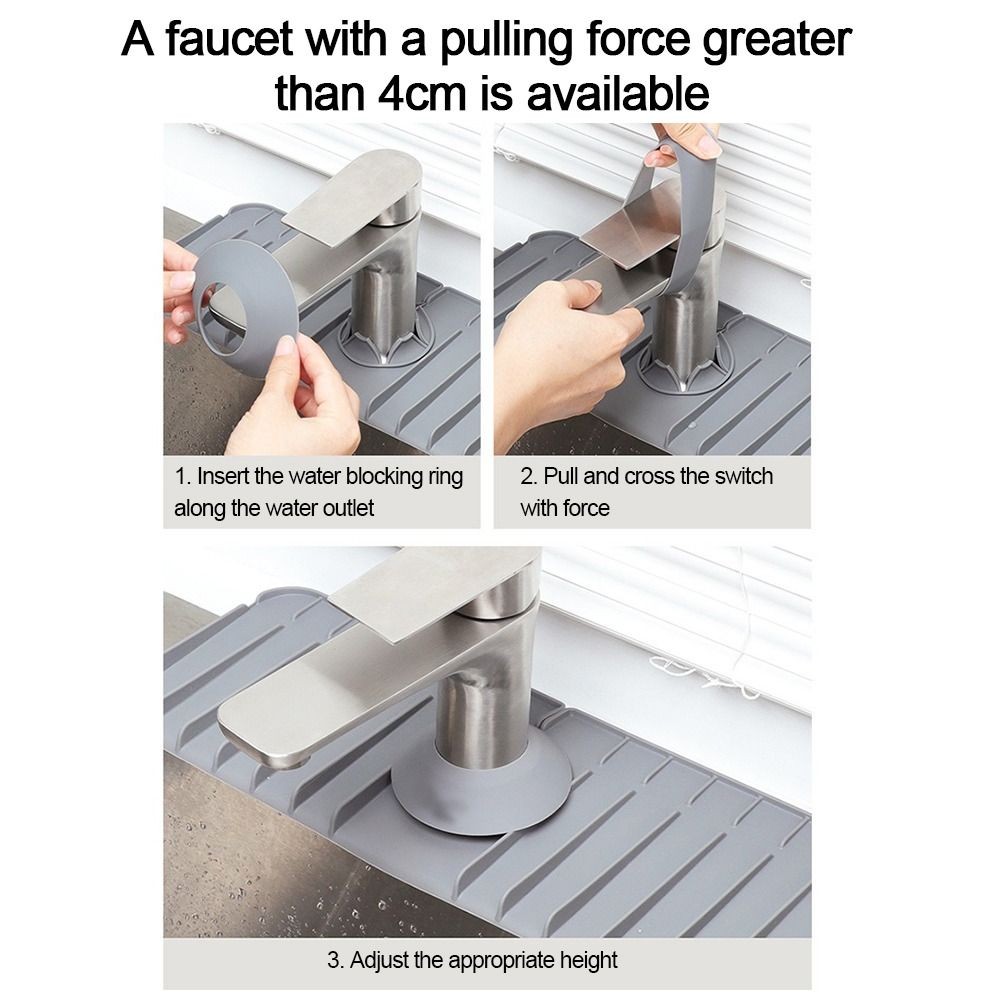 A faucet with a pulling force greater than 4cm is available

1. Insert the water blocking ring along the water outlet

2. Pull and cross the switch with force

3. Adjust the appropriate height