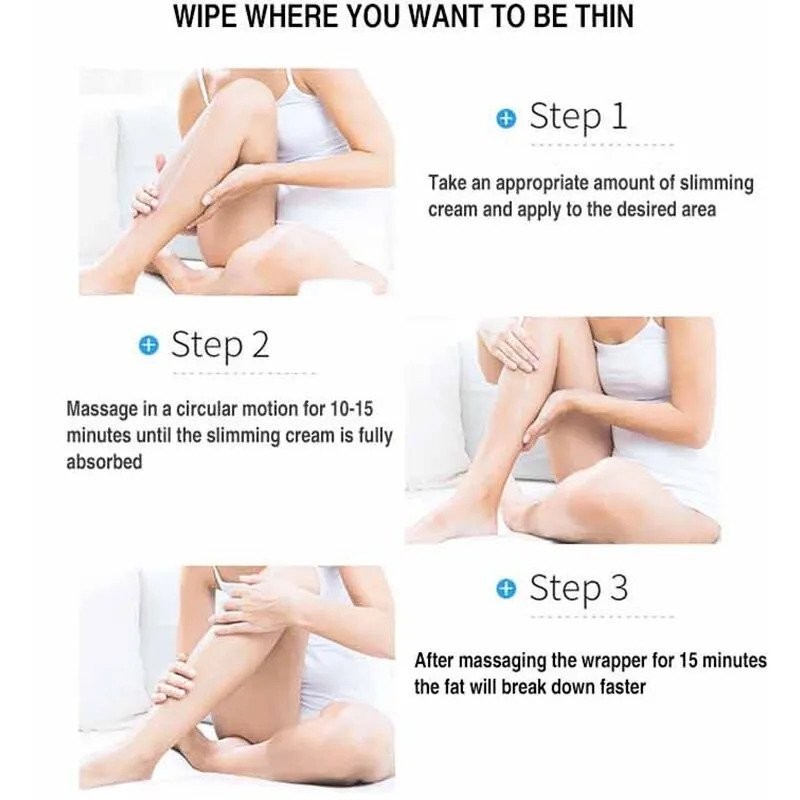 WIPE WHERE YOU WANT TO BE THIN

Step 1

Take an appropriate amount of slimming cream and apply to the desired area

Step 2

Massage in a circular motion for 10-15 minutes until the slimming cream is fully absorbed

Step 3

After massaging the wrapper for 15 minutes the fat will break down faster