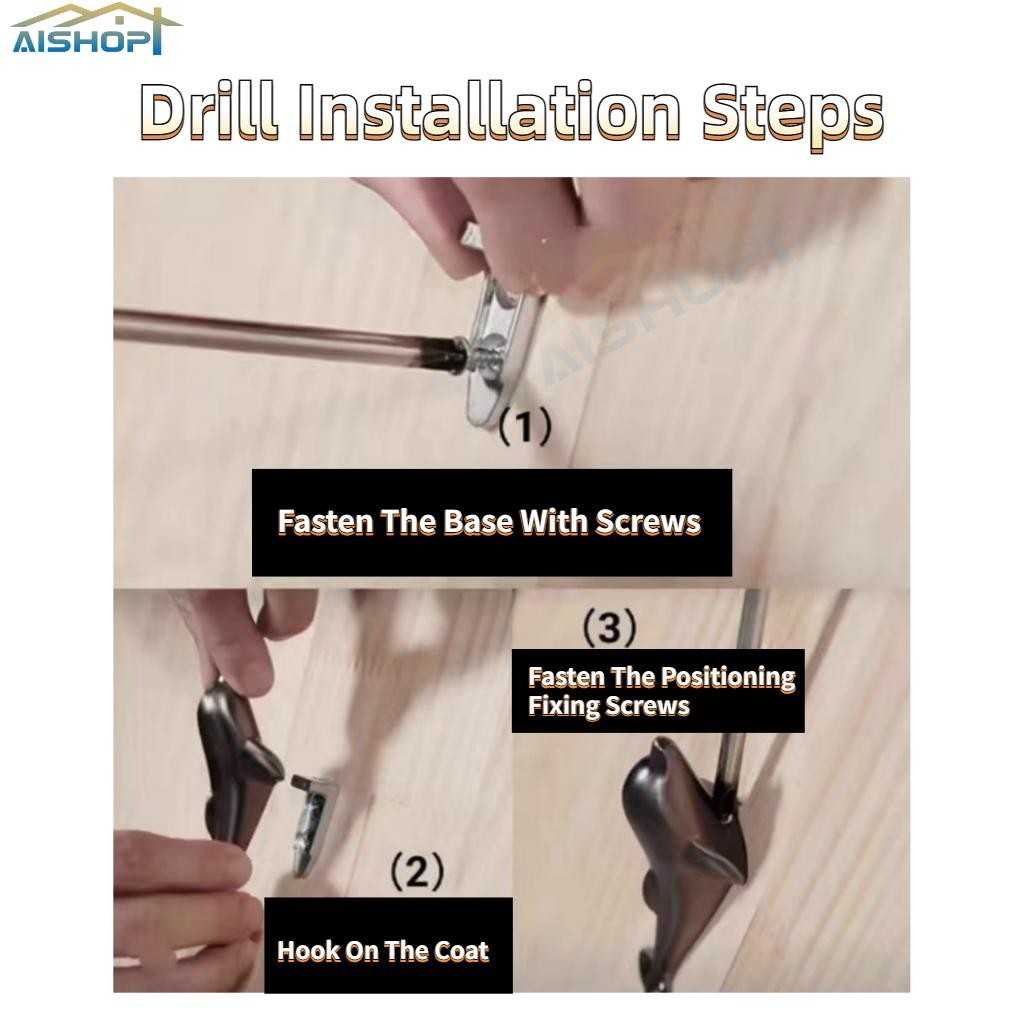 AISHOP

Drill Installation Steps

AISHOP

(1)

Fasten The Base With Screws

(2)

Hook On The Coat

(3)

Fasten The Positioning Fixing Screws