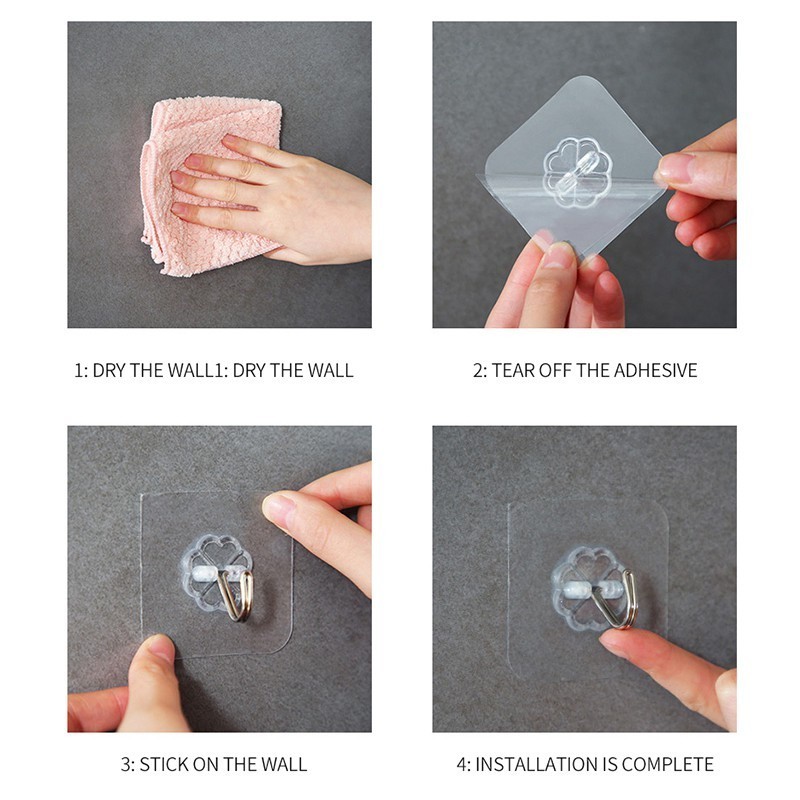 1: DRY THE WALL1: DRY THE WALL

2: TEAR OFF THE ADHESIVE

3: STICK ON THE WALL

4: INSTALLATION IS COMPLETE