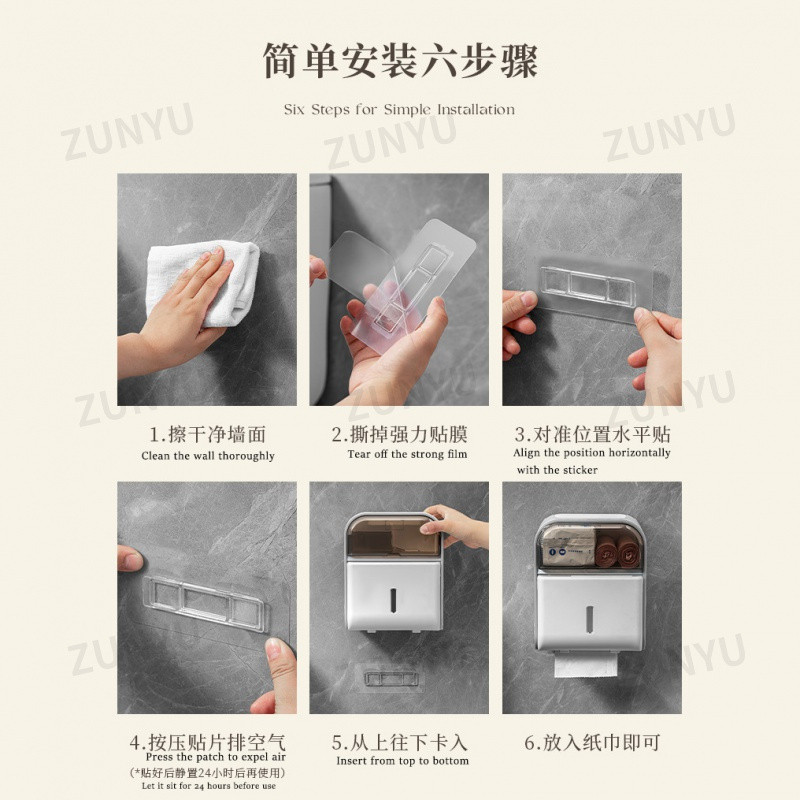 简单安装六步骤

Six Steps for Simple Installation

ZUNYU ZUNYU ZUNYU

1.擦干净墙面
Clean the wall thoroughly

2.撕掉强力贴膜
Tear off the strong film

3.对准位置水平贴
Align the position horizontally with the sticker

4.按压贴片排空气
Press the patch to expel air
(*贴好后静置24小时后再使用)
Let it sit for 24 hours before use

5.从上往下卡入
Insert from top to bottom

6.放入纸巾即可