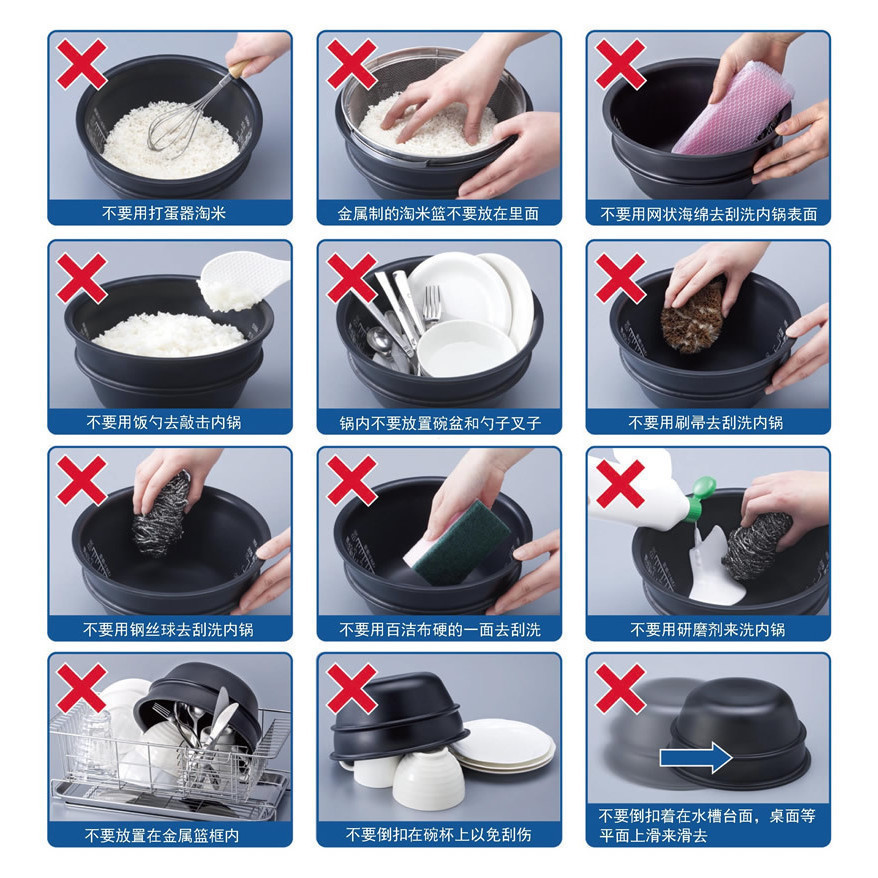 不要用打蛋器淘米

金属制的淘米篮不要放在里面

不要用网状海绵去刮洗内锅表面

不要用饭勺去敲击内锅

锅内不要放置碗盆和勺子叉子

不要用刷帚去刮洗内锅

不要用钢丝球去刮洗内锅

不要用百洁布硬的一面去刮洗

不要用研磨剂来洗内锅

不要放置在金属篮框内

不要倒扣在碗杯上以免刮伤

不要倒扣着在水槽台面，桌面等平面上滑来滑去