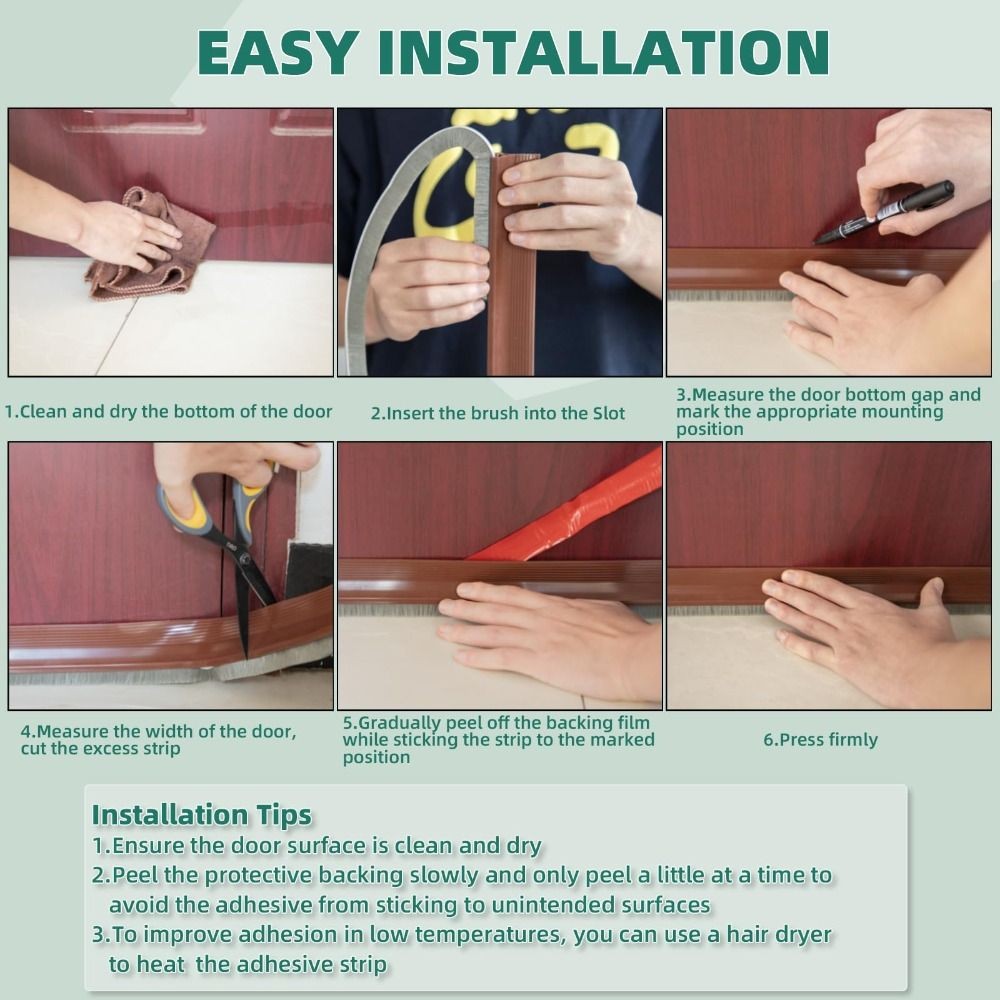 EASY INSTALLATION

1.Clean and dry the bottom of the door

2.Insert the brush into the Slot

3.Measure the door bottom gap and mark the appropriate mounting position

4.Measure the width of the door, cut the excess strip

5.Gradually peel off the backing film while sticking the strip to the marked position

6.Press firmly

Installation Tips
1.Ensure the door surface is clean and dry
2.Peel the protective backing slowly and only peel a little at a time to avoid the adhesive from sticking to unintended surfaces
3.To improve adhesion in low temperatures, you can use a hair dryer to heat the adhesive strip