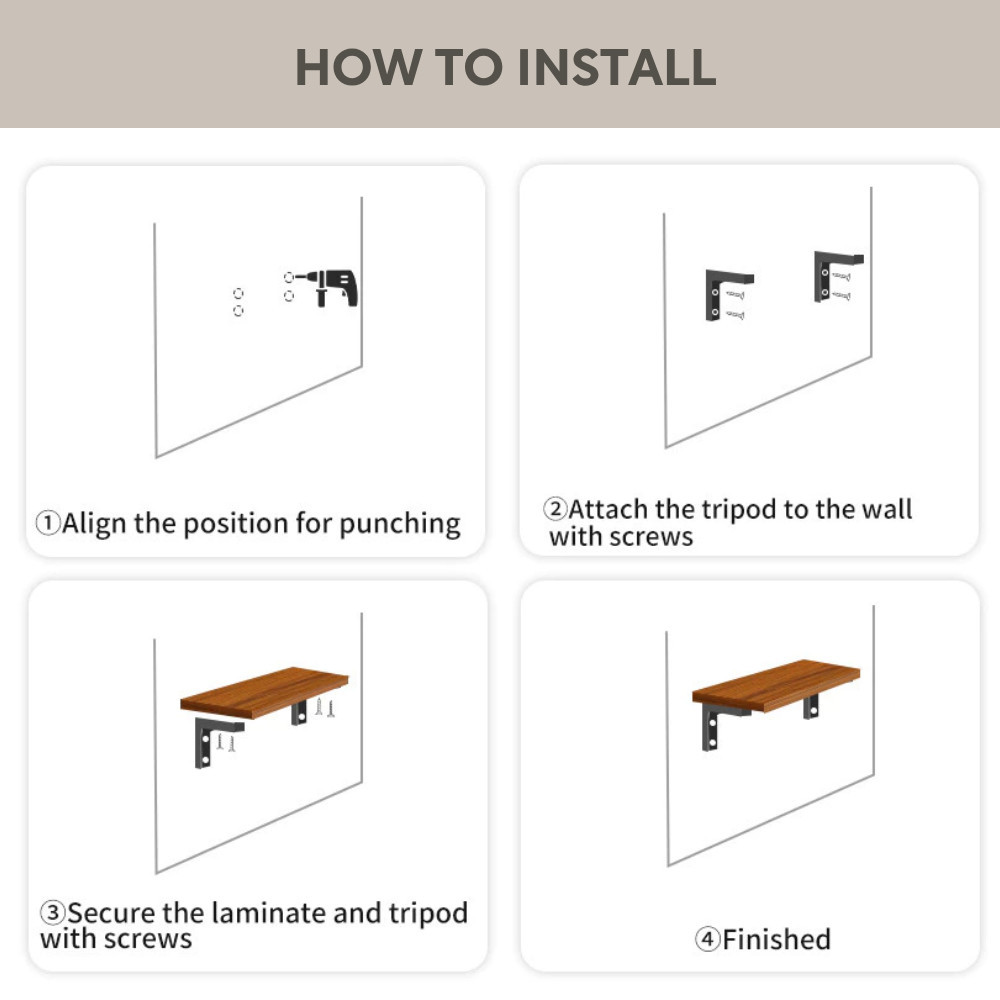 HOW TO INSTALL

①Align the position for punching

②Attach the tripod to the wall with screws

③Secure the laminate and tripod with screws

④Finished