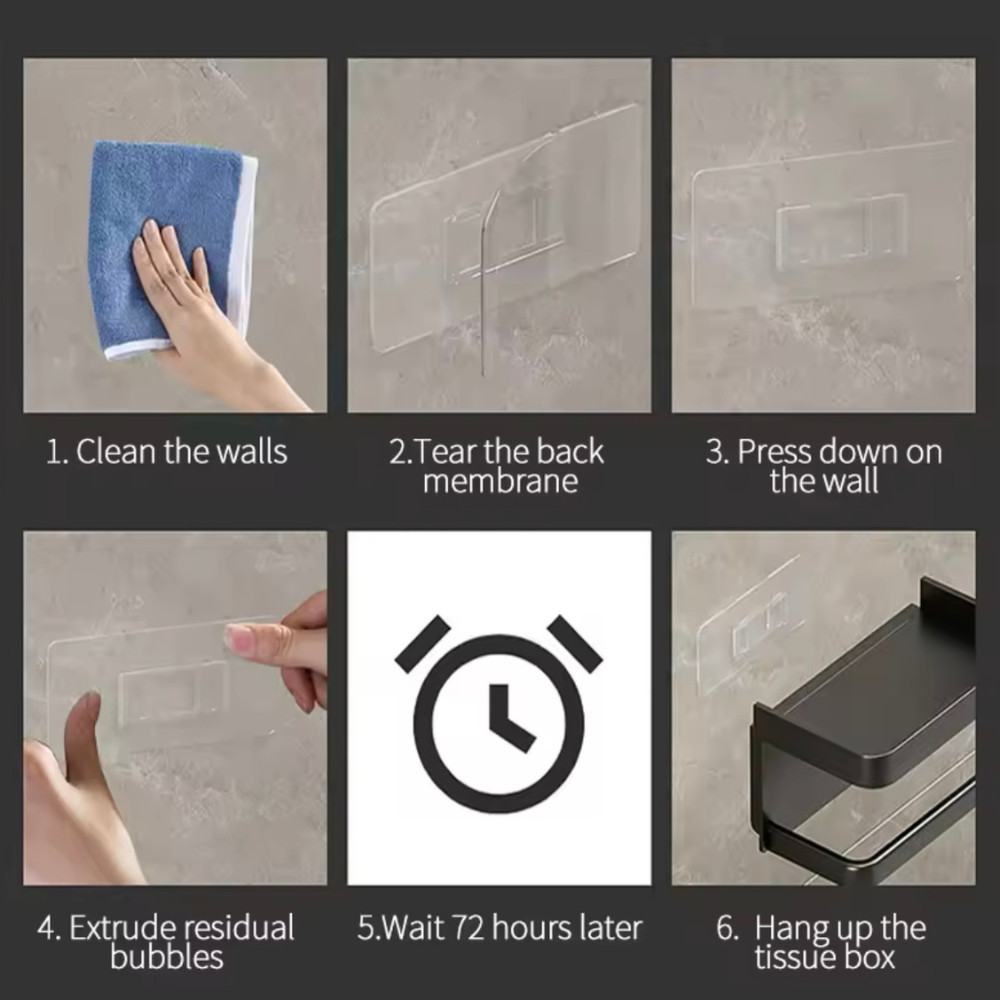 1. Clean the walls

2.Tear the back membrane

3. Press down on the wall

4. Extrude residual bubbles

5.Wait 72 hours later

6. Hang up the tissue box