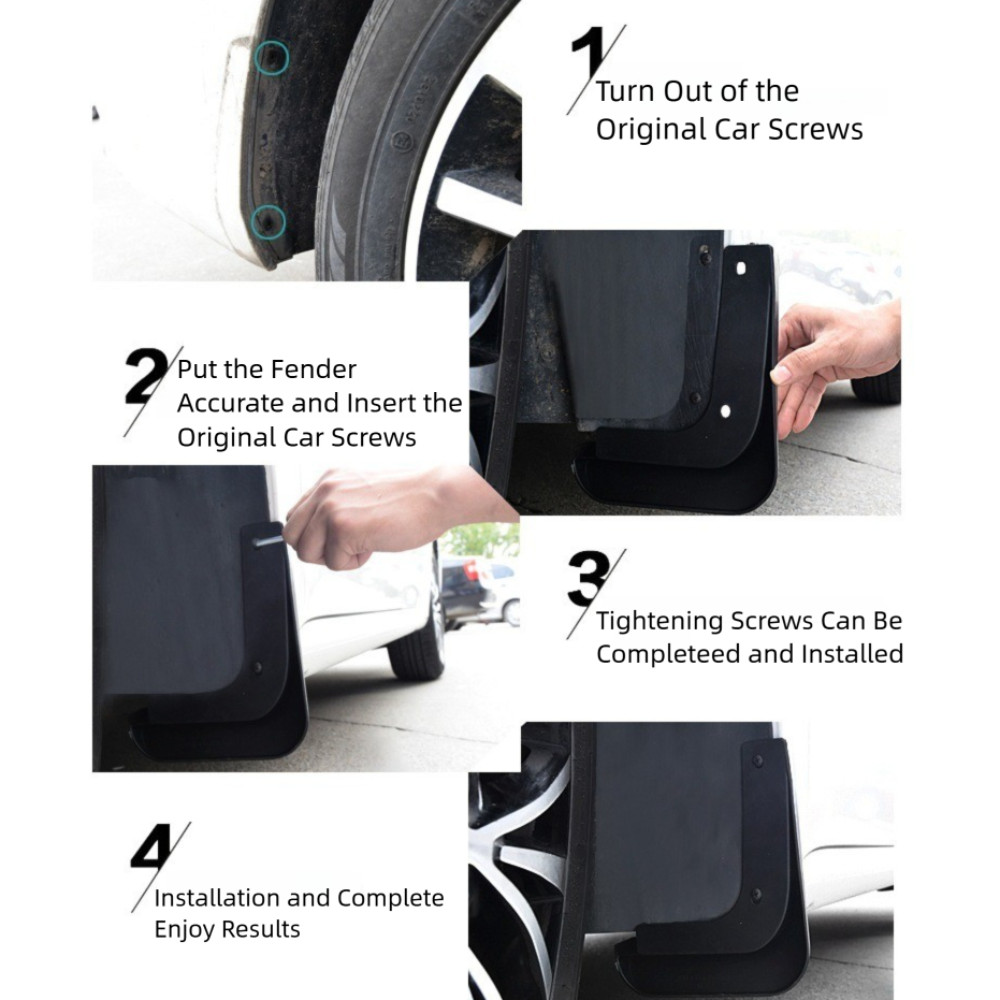 1
Turn Out of the Original Car Screws

2
Put the Fender Accurate and Insert the Original Car Screws

3
Tightening Screws Can Be Completeed and Installed

4
Installation and Complete Enjoy Results