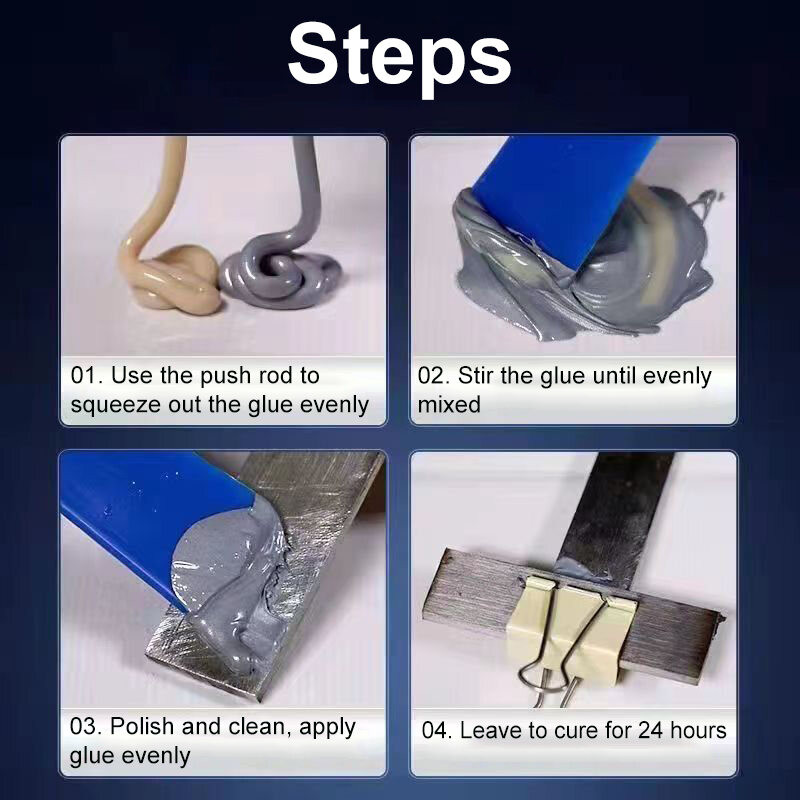 Steps

01. Use the push rod to squeeze out the glue evenly

02. Stir the glue until evenly mixed

03. Polish and clean, apply glue evenly

04. Leave to cure for 24 hours