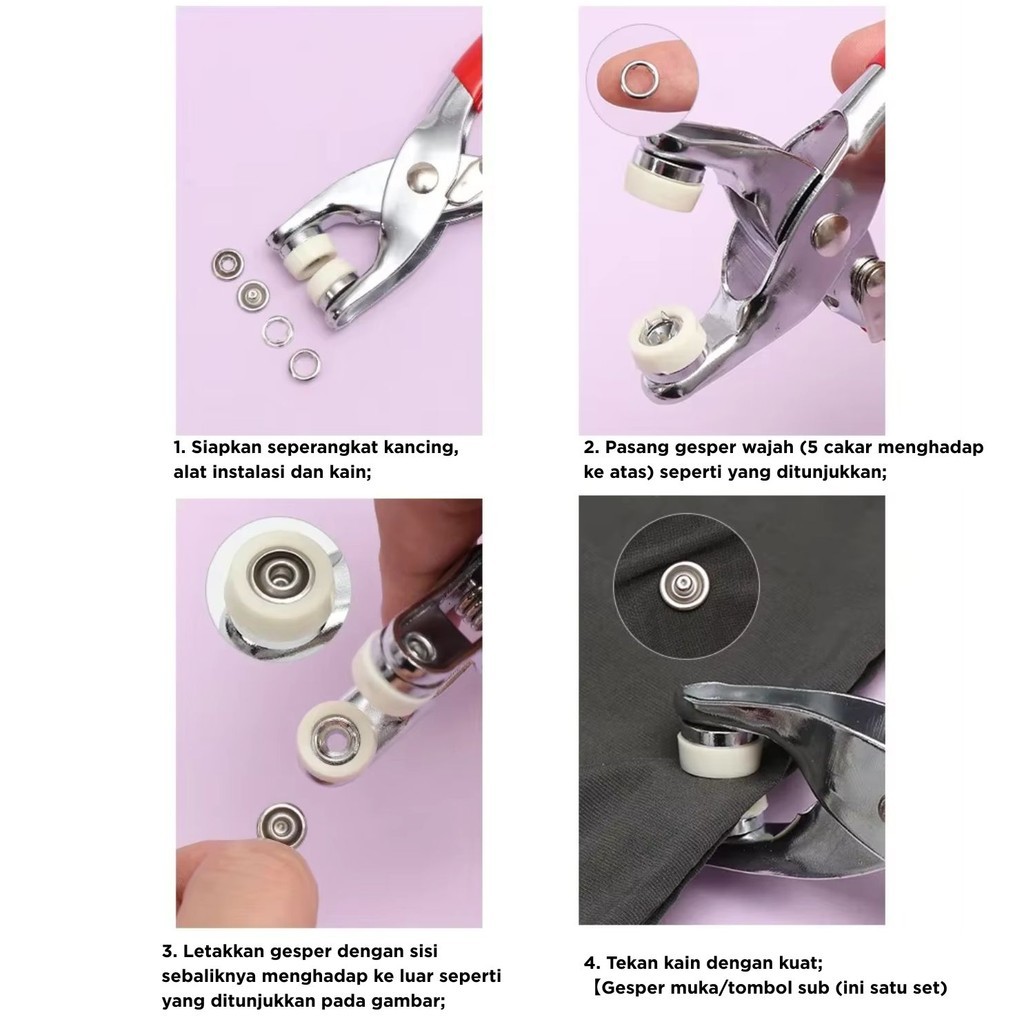 1. Siapkan seperangkat kancing, alat instalasi dan kain;

2. Pasang gesper wajah (5 cakar menghadap ke atas) seperti yang ditunjukkan;

3. Letakkan gesper dengan sisi sebaliknya menghadap ke luar seperti yang ditunjukkan pada gambar;

4. Tekan kain dengan kuat;
【Gesper muka/tombol sub (ini satu set)